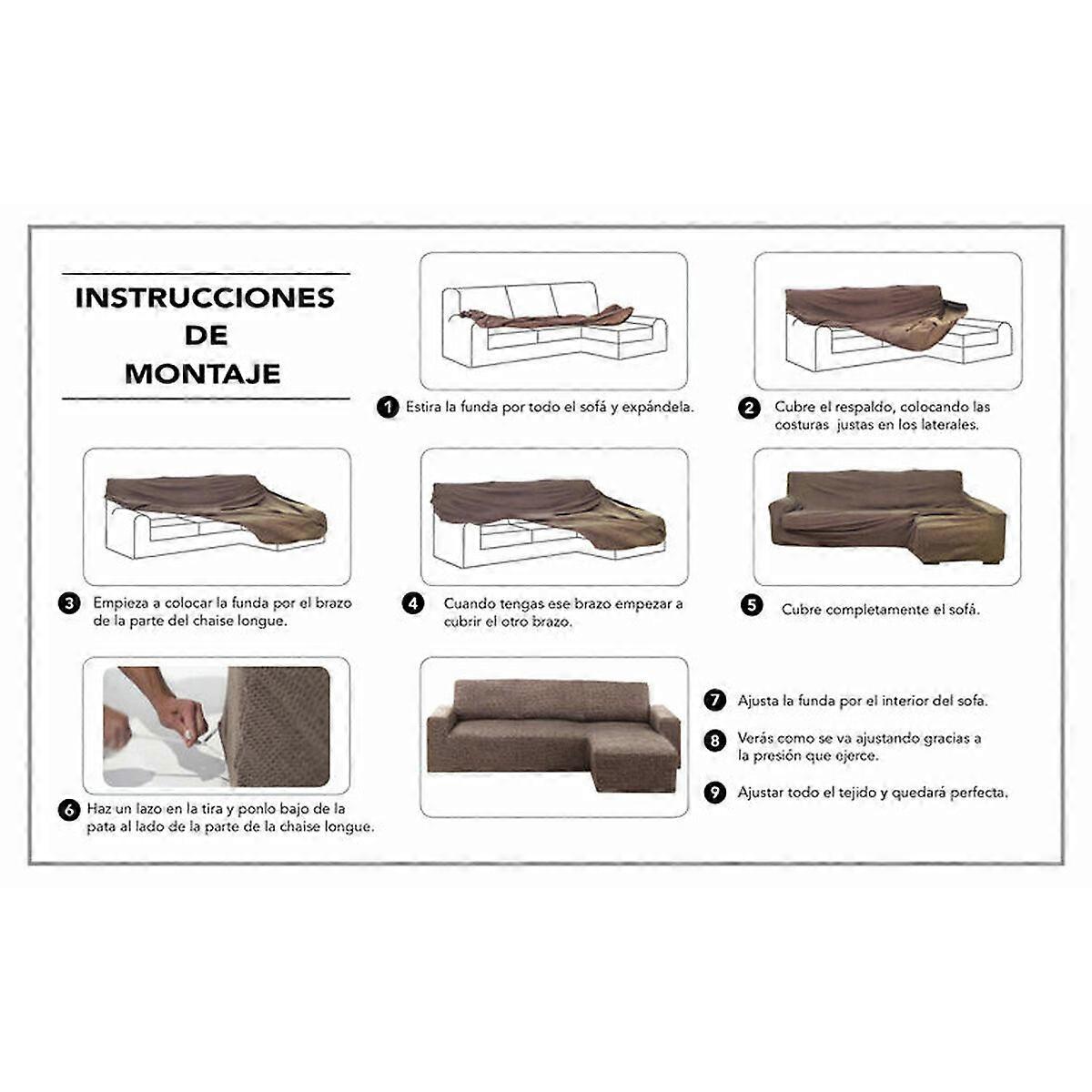 INSTRUCCIONES DE MONTAJE

1 Estira la funda por todo el sofá y expándela.

2 Cubre el respaldo, colocando las costuras justas en los laterales.

3 Empieza a colocar la funda por el brazo de la parte del chaise longue.

4 Cuando tengas ese brazo empezar a cubrir el otro brazo.

5 Cubre completamente el sofá.

6 Haz un lazo en la tira y ponlo bajo de la pata al lado de la parte de la chaise longue.

7 Ajusta la funda por el interior del sofa.

8 Verás como se va ajustando gracias a la presión que ejerce.

9 Ajustar todo el tejido y quedará perfecta.