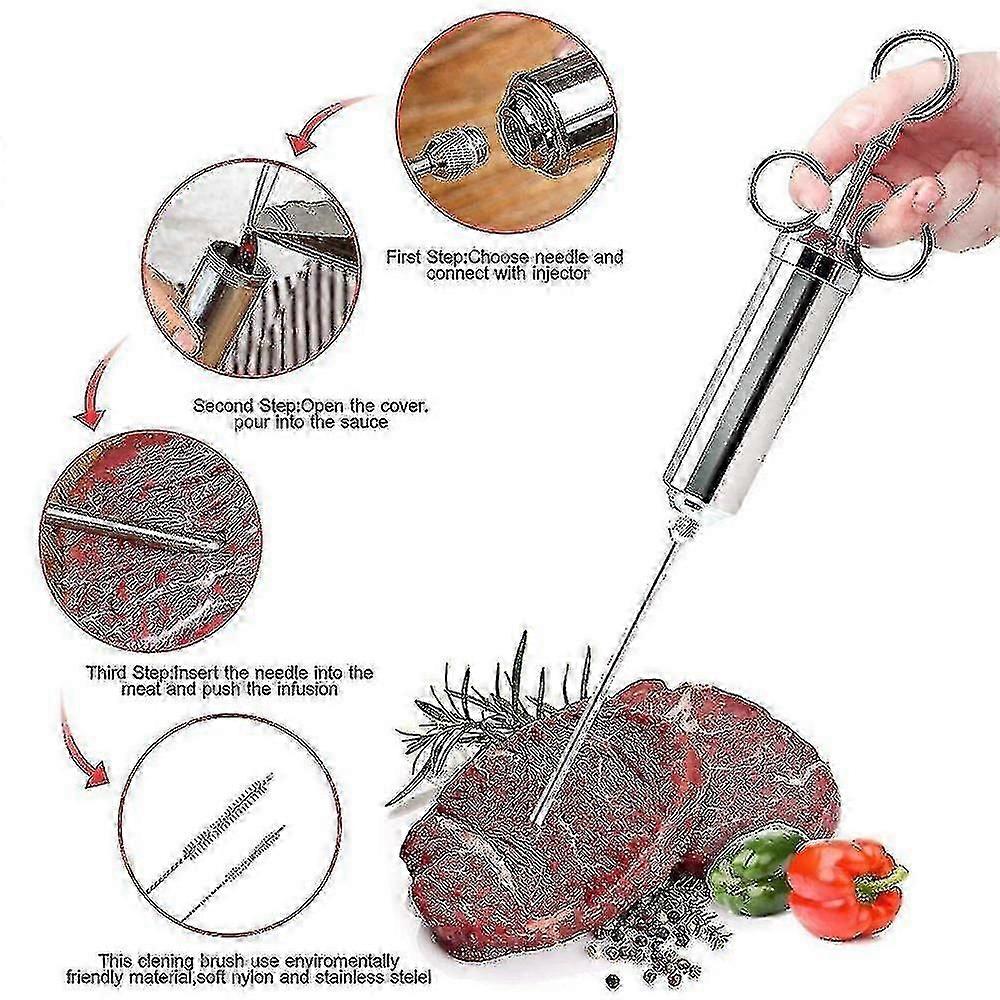 First Step:Choose needle and connect with injector

Second Step:Open the cover. pour into the sauce

Third Step:Insert the needle into the meat and push the infusion

This clening brush use enviromentally friendly material,soft nylon and stainless stelel