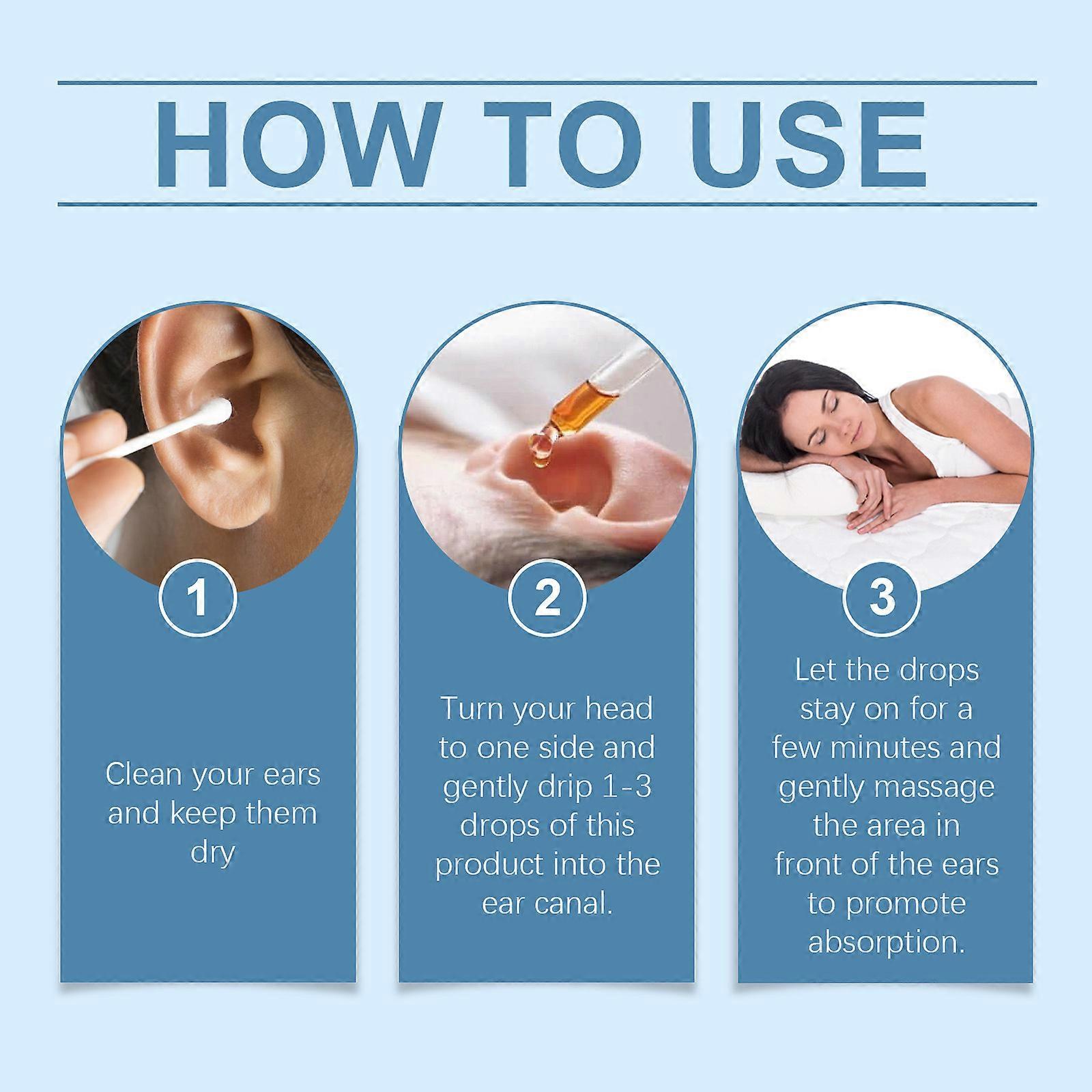 HOW TO USE

1

Clean your ears and keep them dry

2

Turn your head to one side and gently drip 1-3 drops of this product into the ear canal.

3

Let the drops stay on for a few minutes and gently massage the area in front of the ears to promote absorption.