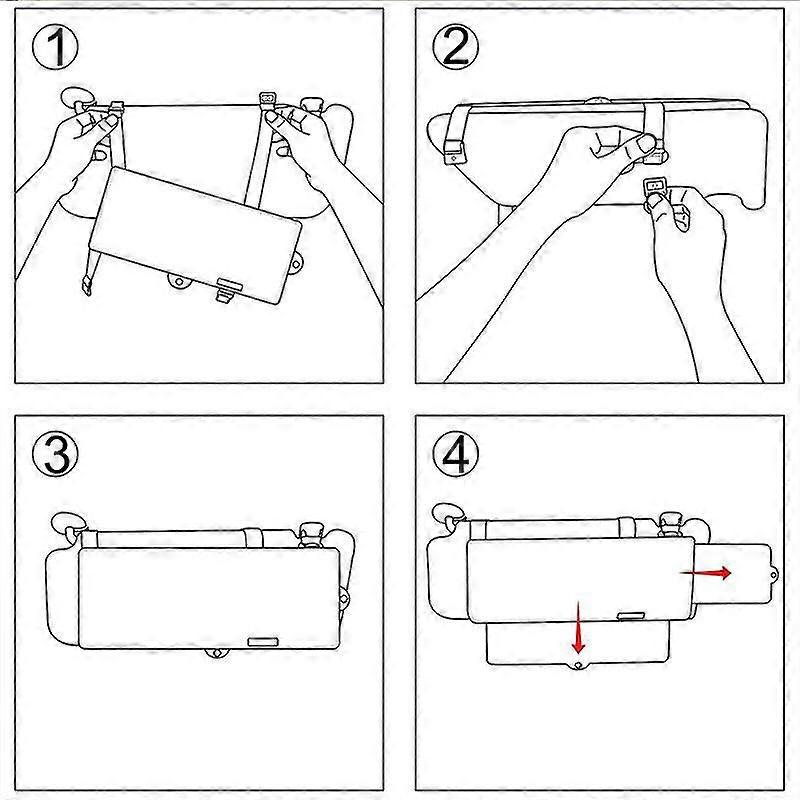 ①
②
③
④