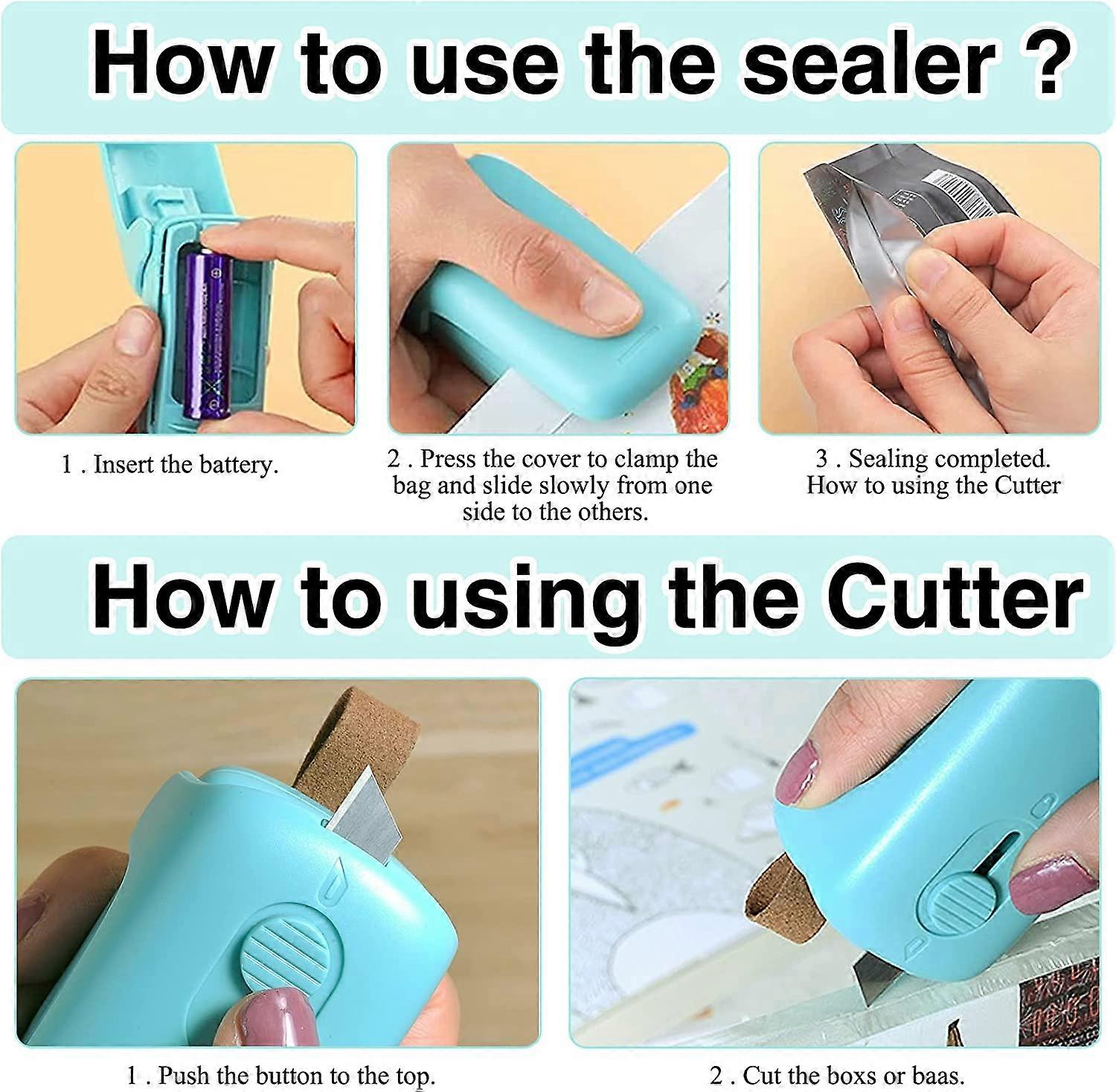 How to use the sealer ?

1 . Insert the battery.

2 . Press the cover to clamp the bag and slide slowly from one side to the others.

3 . Sealing completed. How to using the Cutter

How to using the Cutter

1 . Push the button to the top.

2 . Cut the boxs or baas.