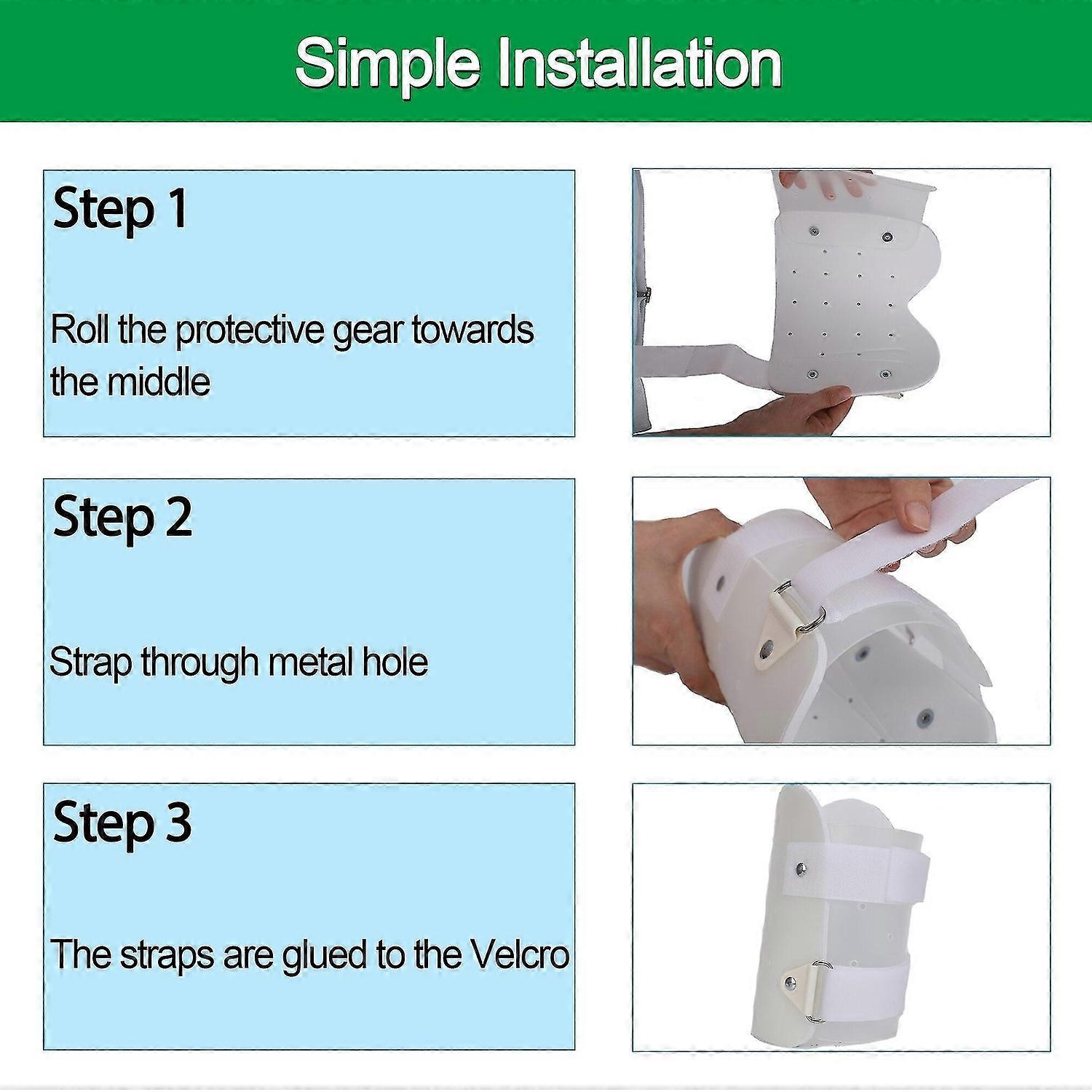 Simple Installation

Step 1

Roll the protective gear towards the middle

Step 2

Strap through metal hole

Step 3

The straps are glued to the Velcro