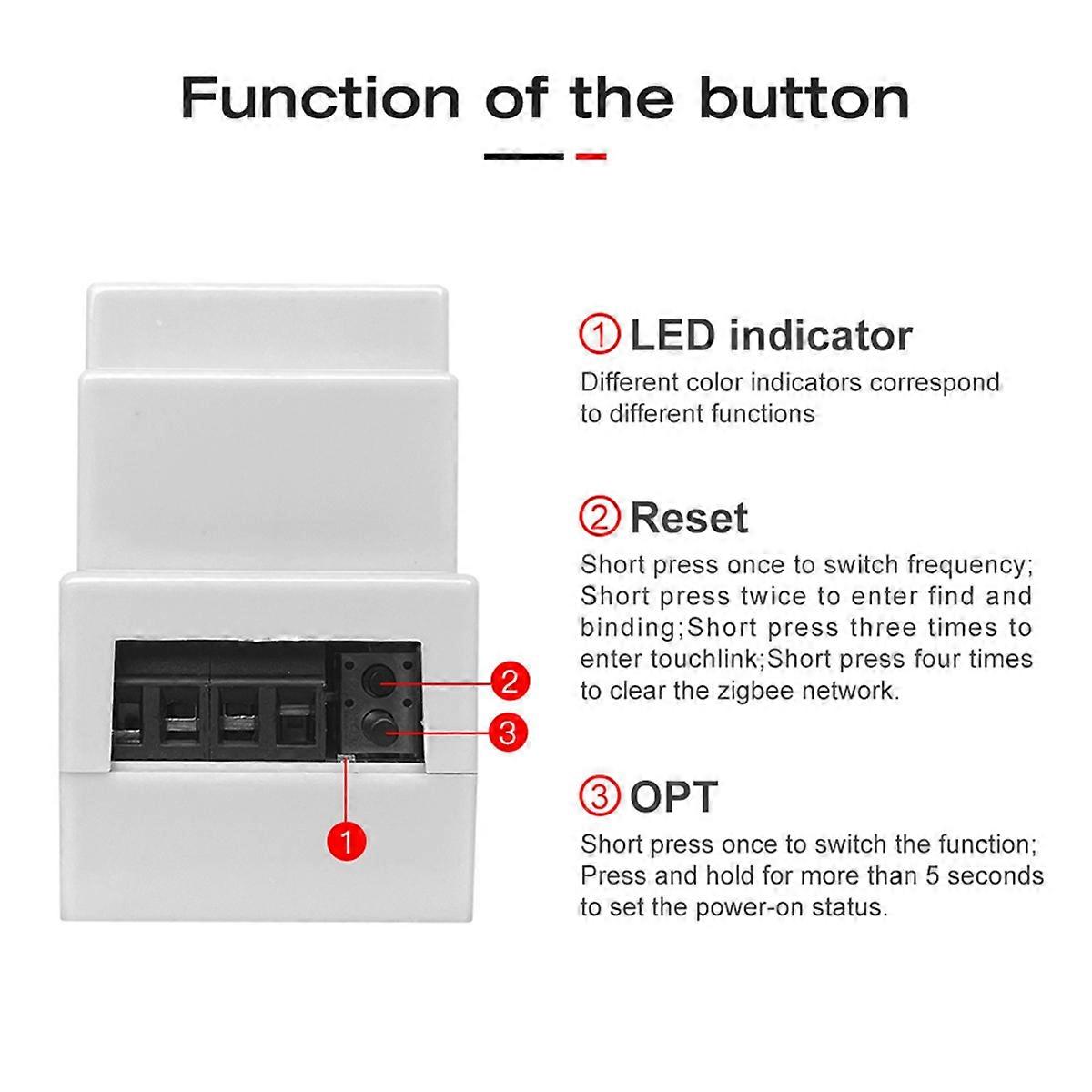 Function of the button

2

3

1

① LED indicator
Different color indicators correspond to different functions

② Reset
Short press once to switch frequency; Short press twice to enter find and binding;Short press three times to enter touchlink;Short press four times to clear the zigbee network.

③ OPT
Short press once to switch the function; Press and hold for more than 5 seconds to set the power-on status.