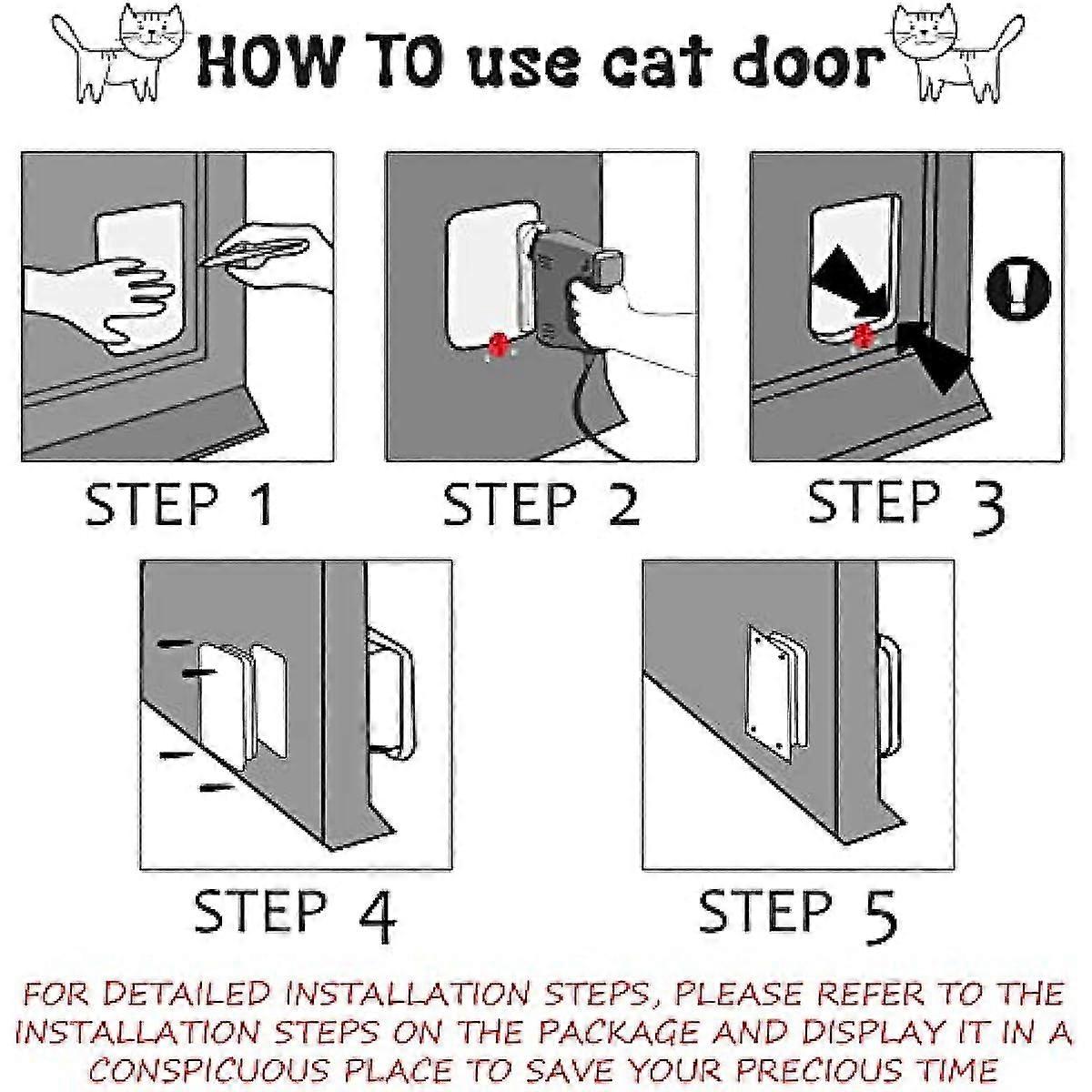 HOW TO use cat door

STEP 1

STEP 2

STEP 3

STEP 4

STEP 5

FOR DETAILED INSTALLATION STEPS, PLEASE REFER TO THE INSTALLATION STEPS ON THE PACKAGE AND DISPLAY IT IN A CONSPICUOUS PLACE TO SAVE YOUR PRECIOUS TIME