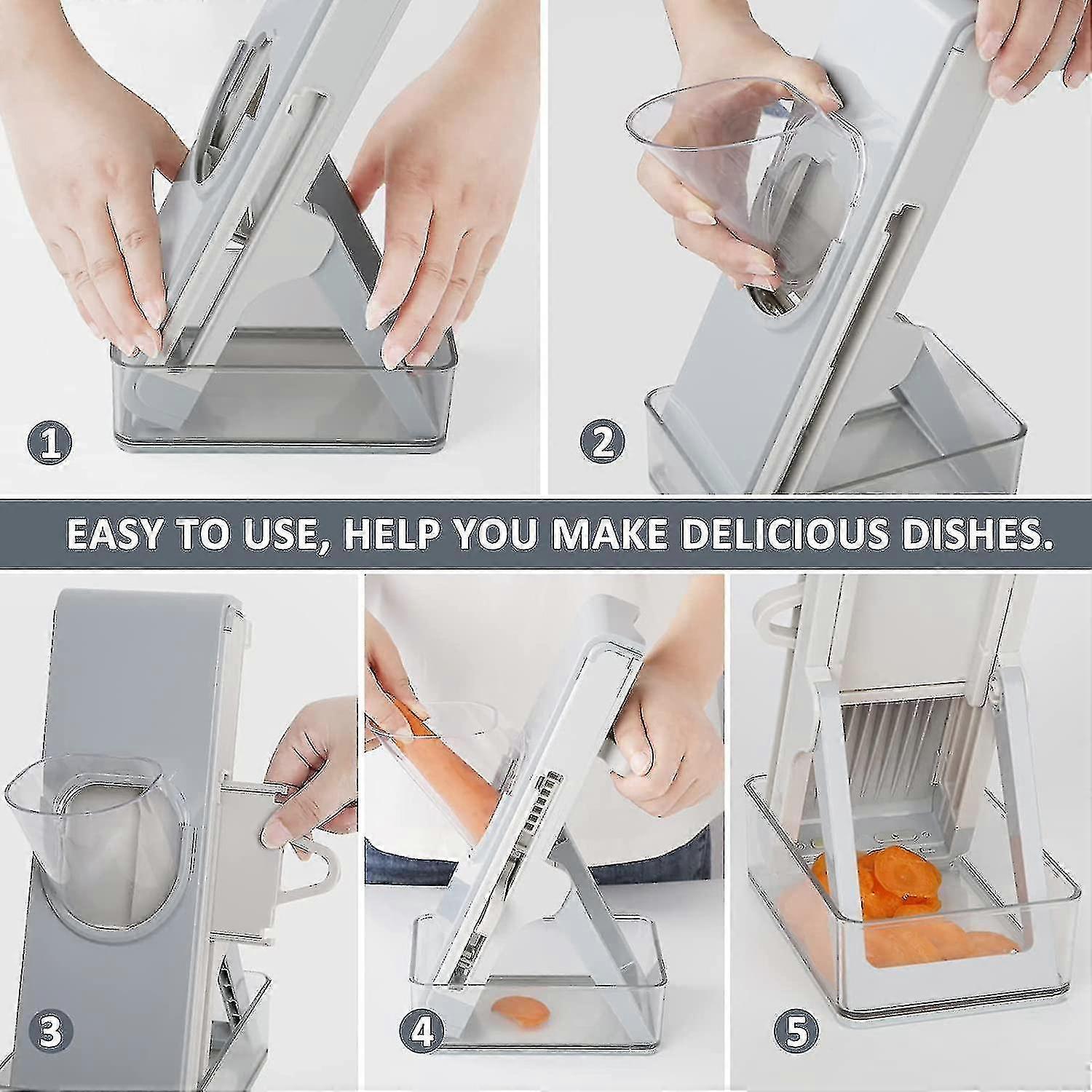 1

2

EASY TO USE, HELP YOU MAKE DELICIOUS DISHES.

3

4

5