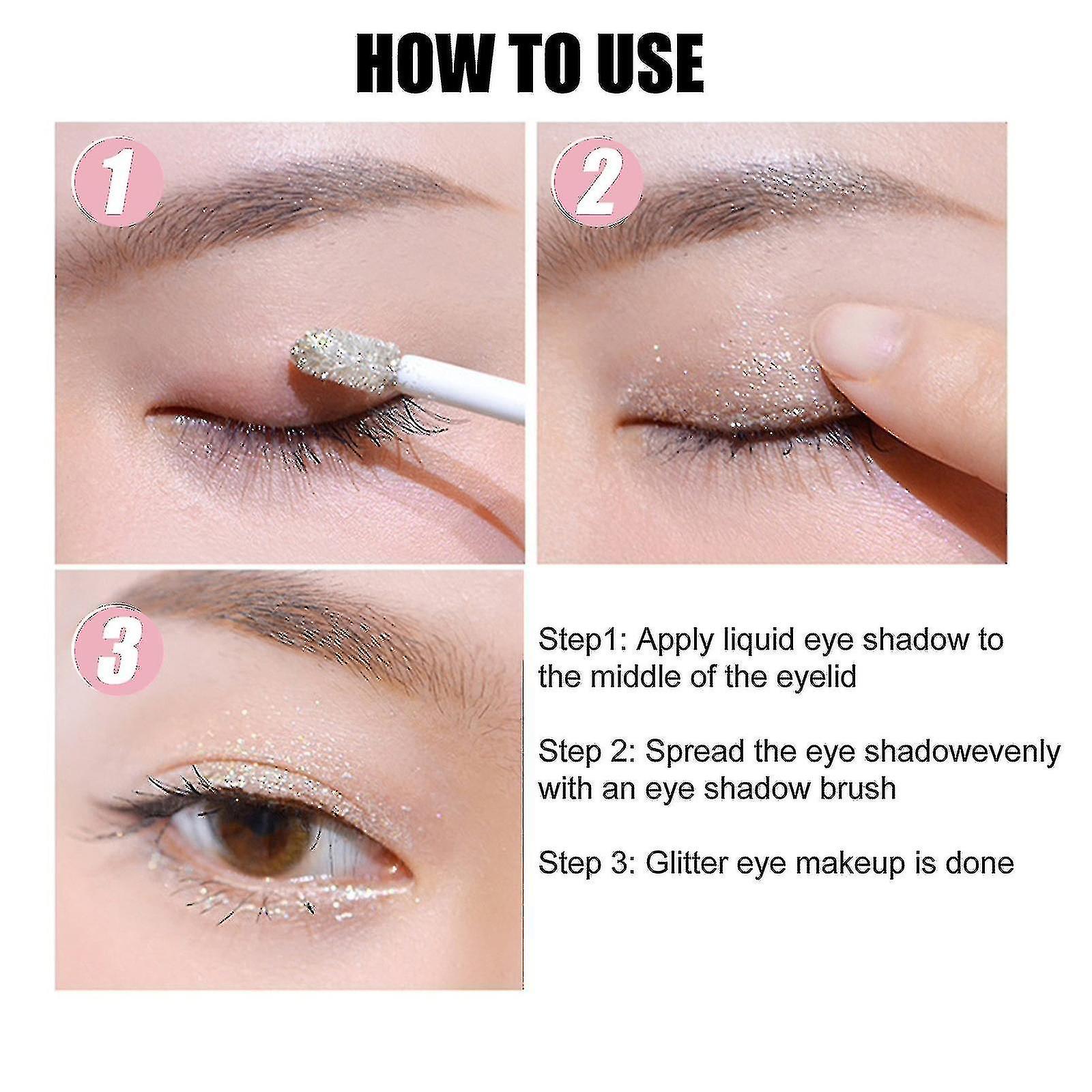 HOW TO USE

1

2

3

Step1: Apply liquid eye shadow to the middle of the eyelid

Step 2: Spread the eye shadowevenly with an eye shadow brush

Step 3: Glitter eye makeup is done