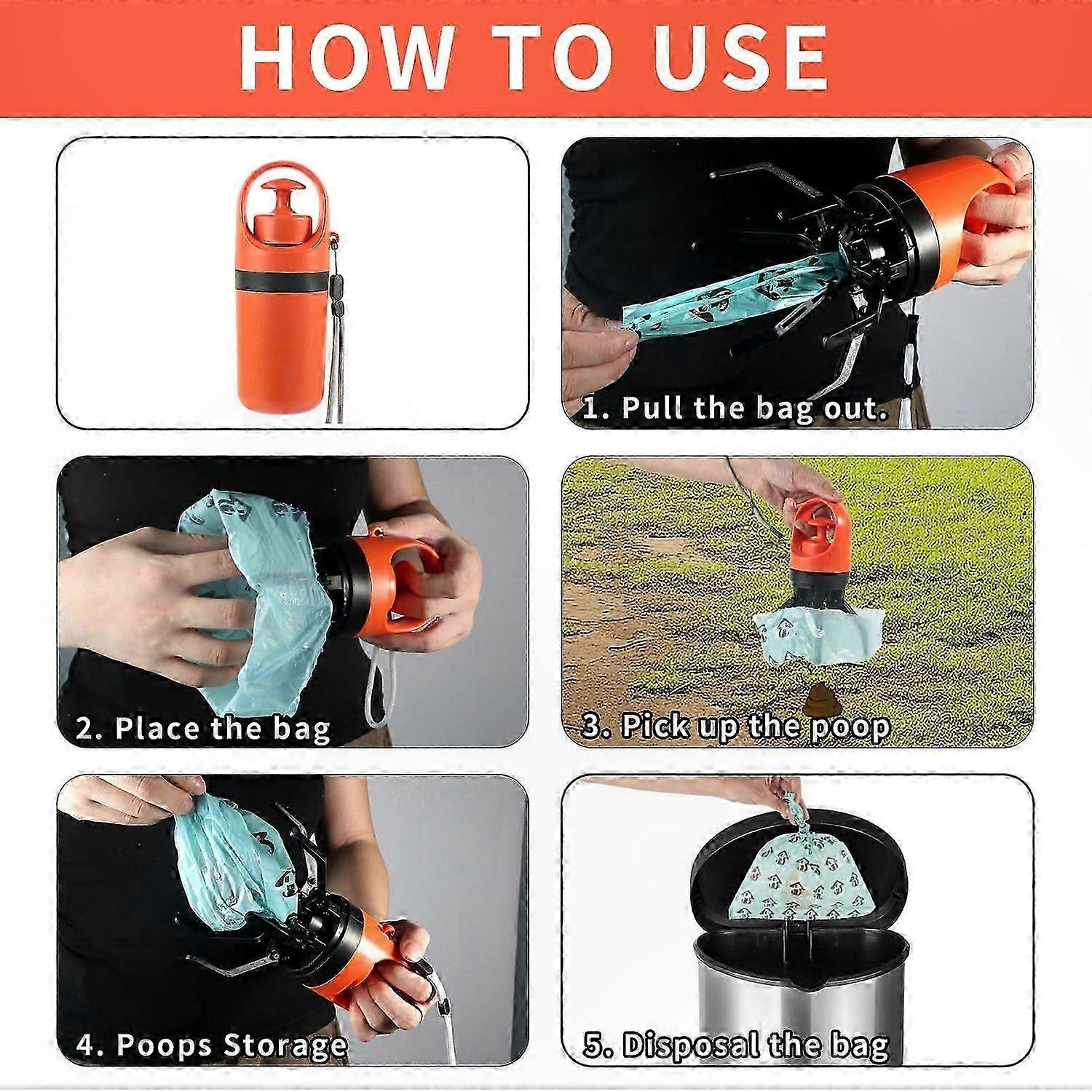 HOW TO USE

1. Pull the bag out.

2. Place the bag

3. Pick up the poop

4. Poops Storage

5. Disposal the bag