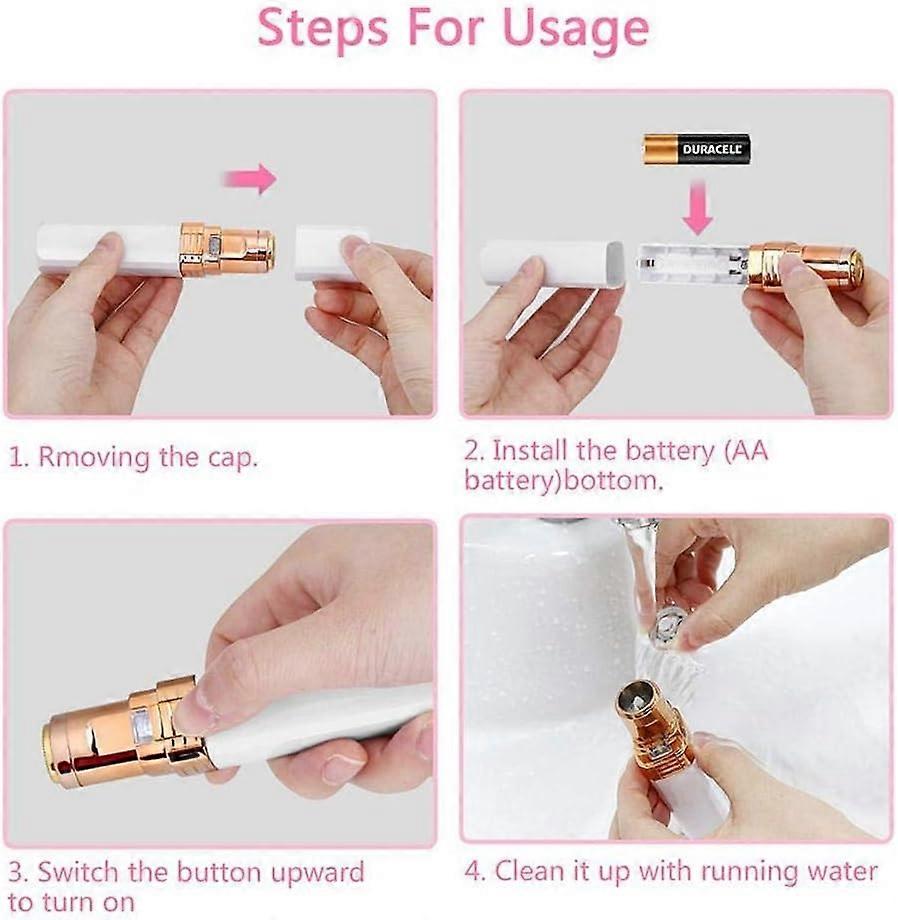 Steps For Usage

DURACELL

1. Rmoving the cap.

2. Install the battery (AA battery)bottom.

3. Switch the button upward to turn on

4. Clean it up with running water