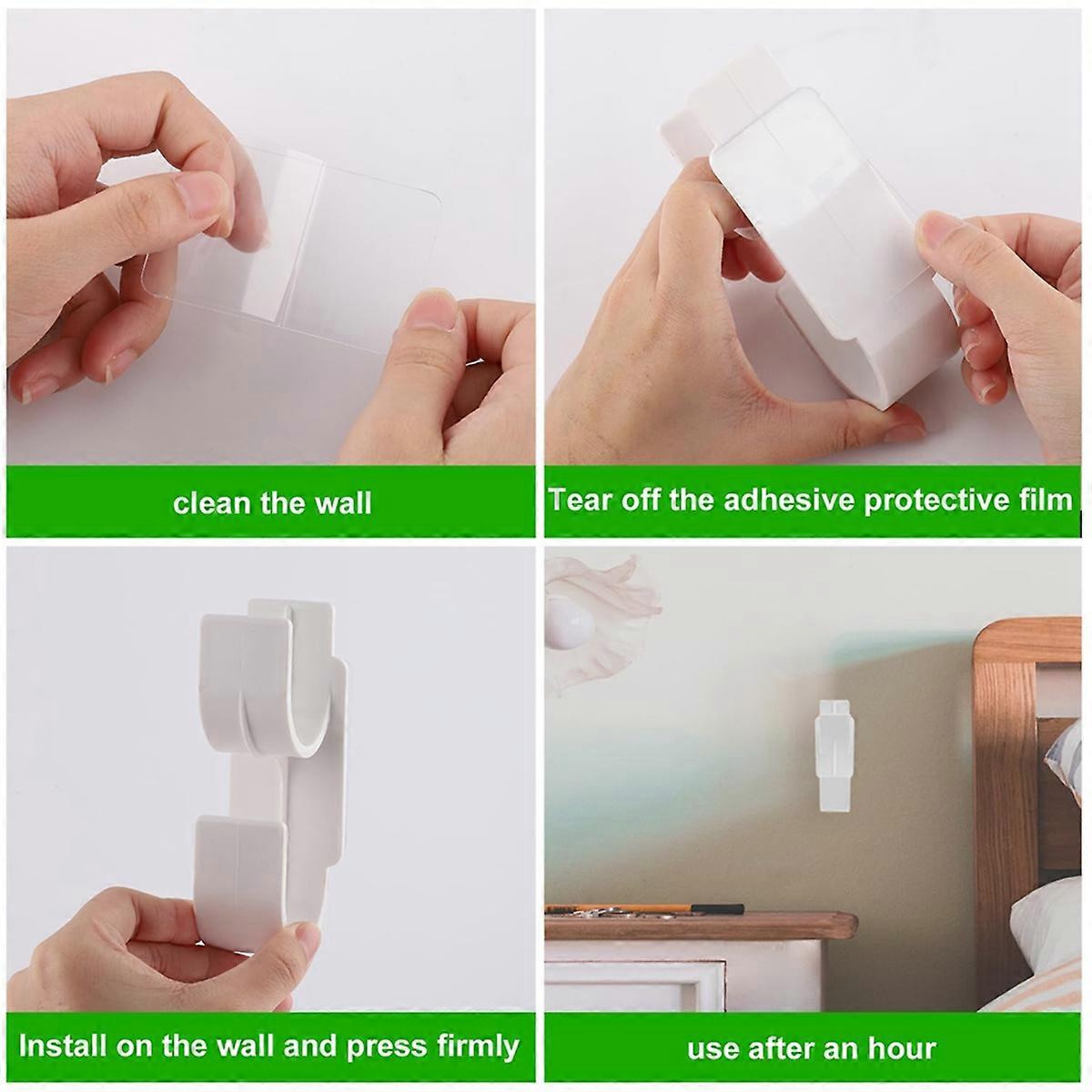 clean the wall

Tear off the adhesive protective film

Install on the wall and press firmly

use after an hour