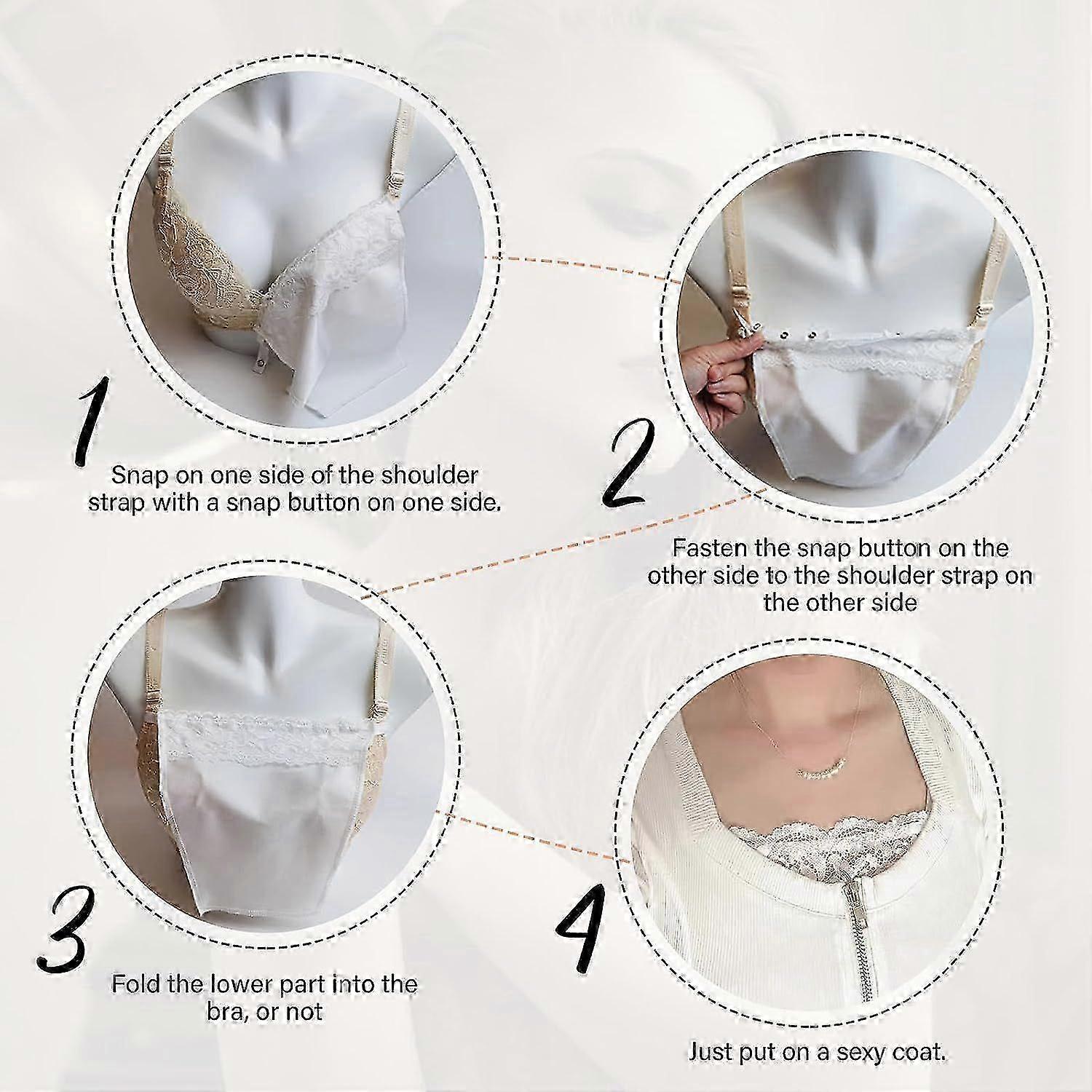 1

Snap on one side of the shoulder strap with a snap button on one side.

2

Fasten the snap button on the other side to the shoulder strap on the other side

3

Fold the lower part into the bra, or not

4

Just put on a sexy coat.