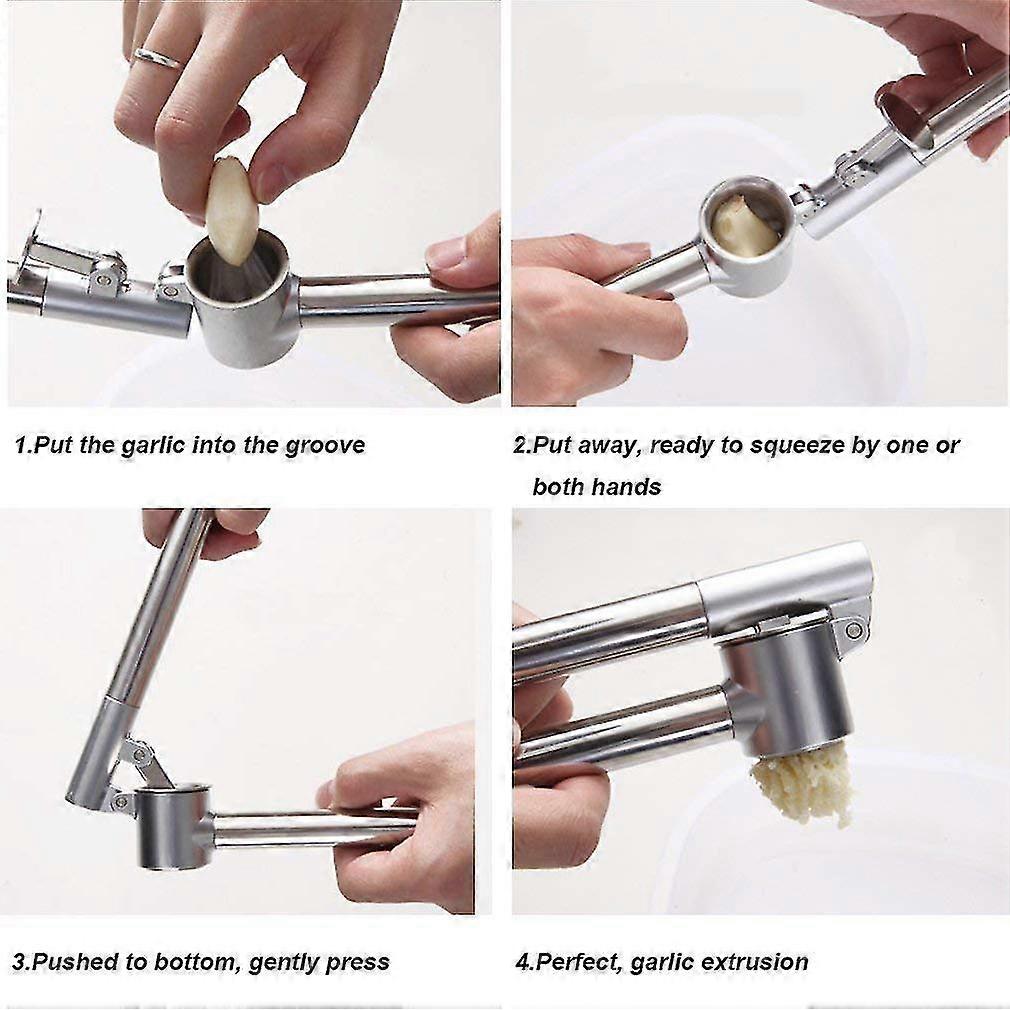 1.Put the garlic into the groove

2.Put away, ready to squeeze by one or both hands

3.Pushed to bottom, gently press

4.Perfect, garlic extrusion