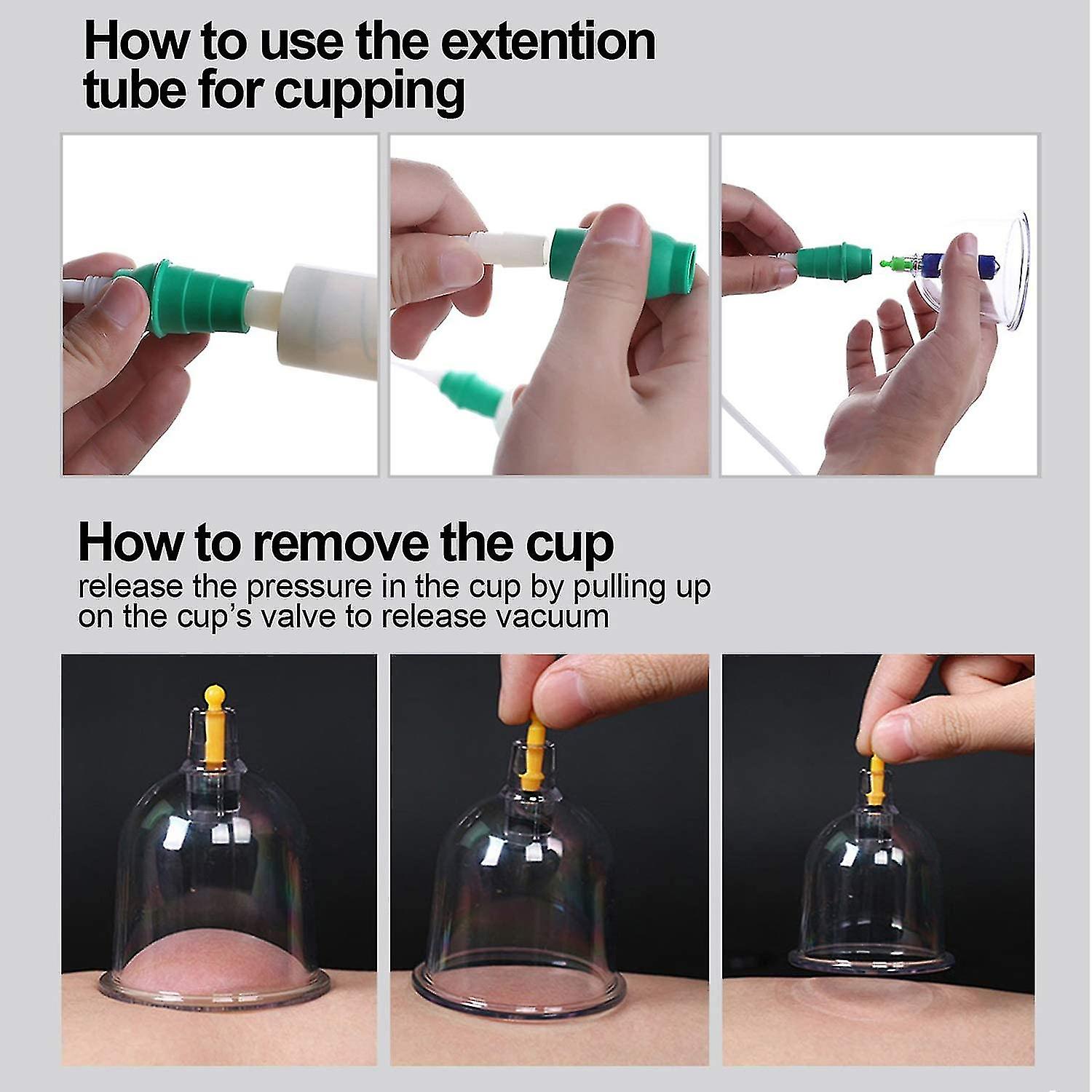 How to use the extention tube for cupping

How to remove the cup
release the pressure in the cup by pulling up on the cup's valve to release vacuum