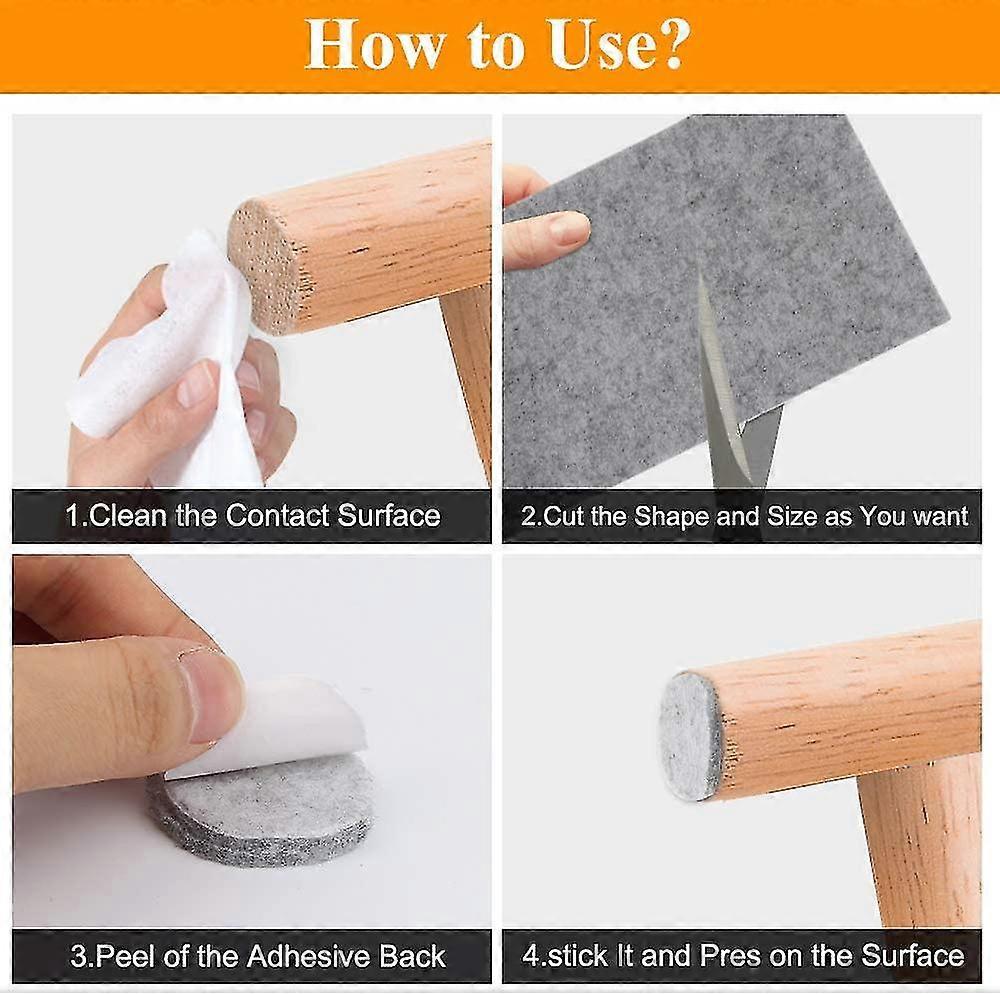 How to Use?

1.Clean the Contact Surface

2.Cut the Shape and Size as You want

3.Peel of the Adhesive Back

4.stick It and Pres on the Surface