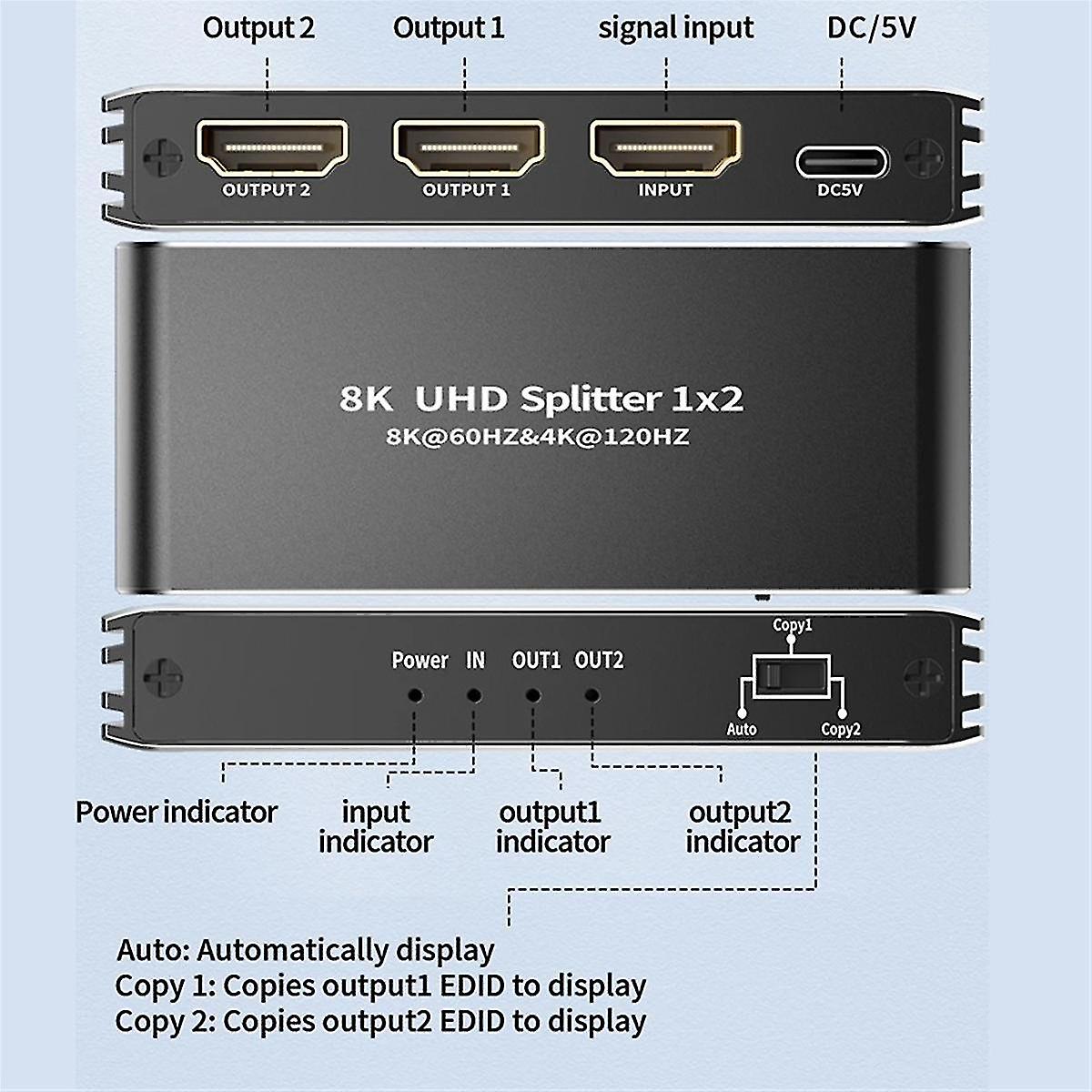 Output 2
Output 1
signal input
DC/5V

OUTPUT 2
OUTPUT 1
INPUT
DC5V

8K UHD Splitter 1x2
8K@60HZ&4K@120HZ

Power IN OUT1 OUT2

Copy1
Auto
Copy2

Power indicator
input indicator
output1 indicator
output2 indicator

Auto: Automatically display
Copy 1: Copies output1 EDID to display
Copy 2: Copies output2 EDID to display