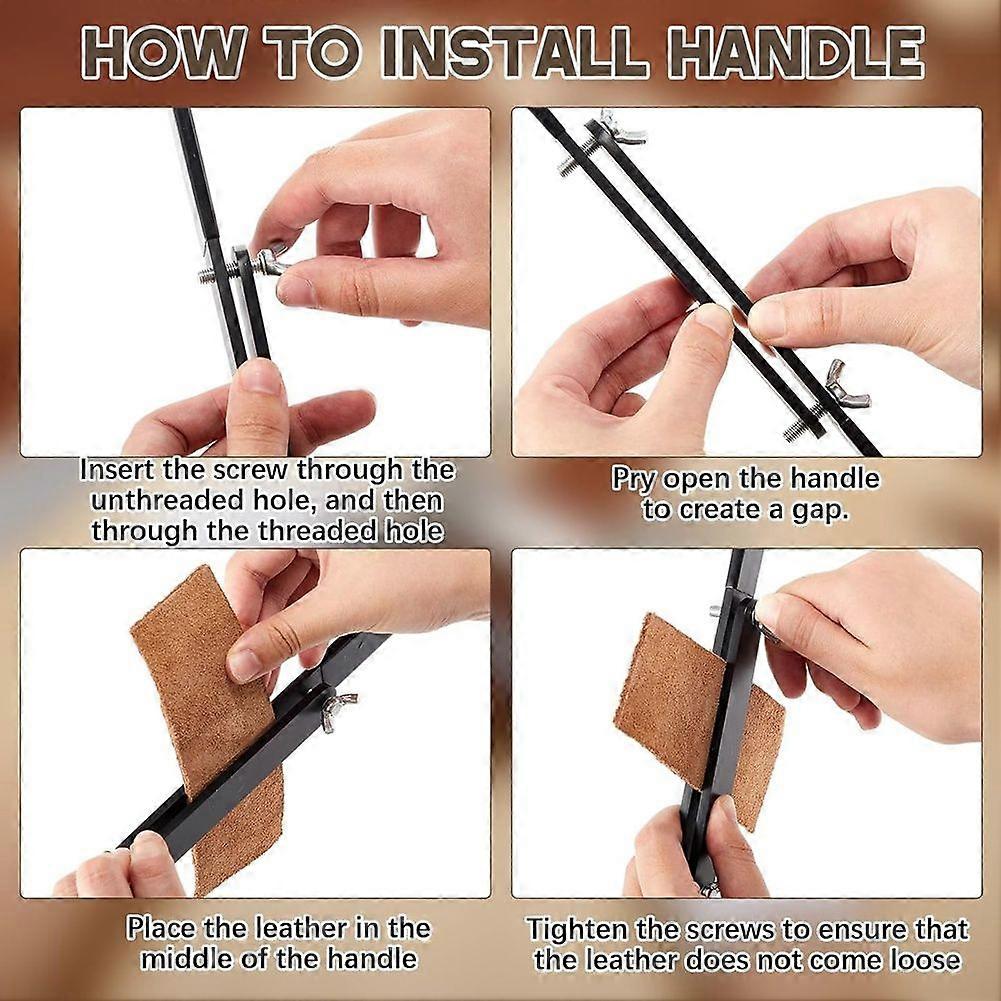 HOW TO INSTALL HANDLE

Insert the screw through the unthreaded hole, and then through the threaded hole

Pry open the handle to create a gap.

Place the leather in the middle of the handle

Tighten the screws to ensure that the leather does not come loose