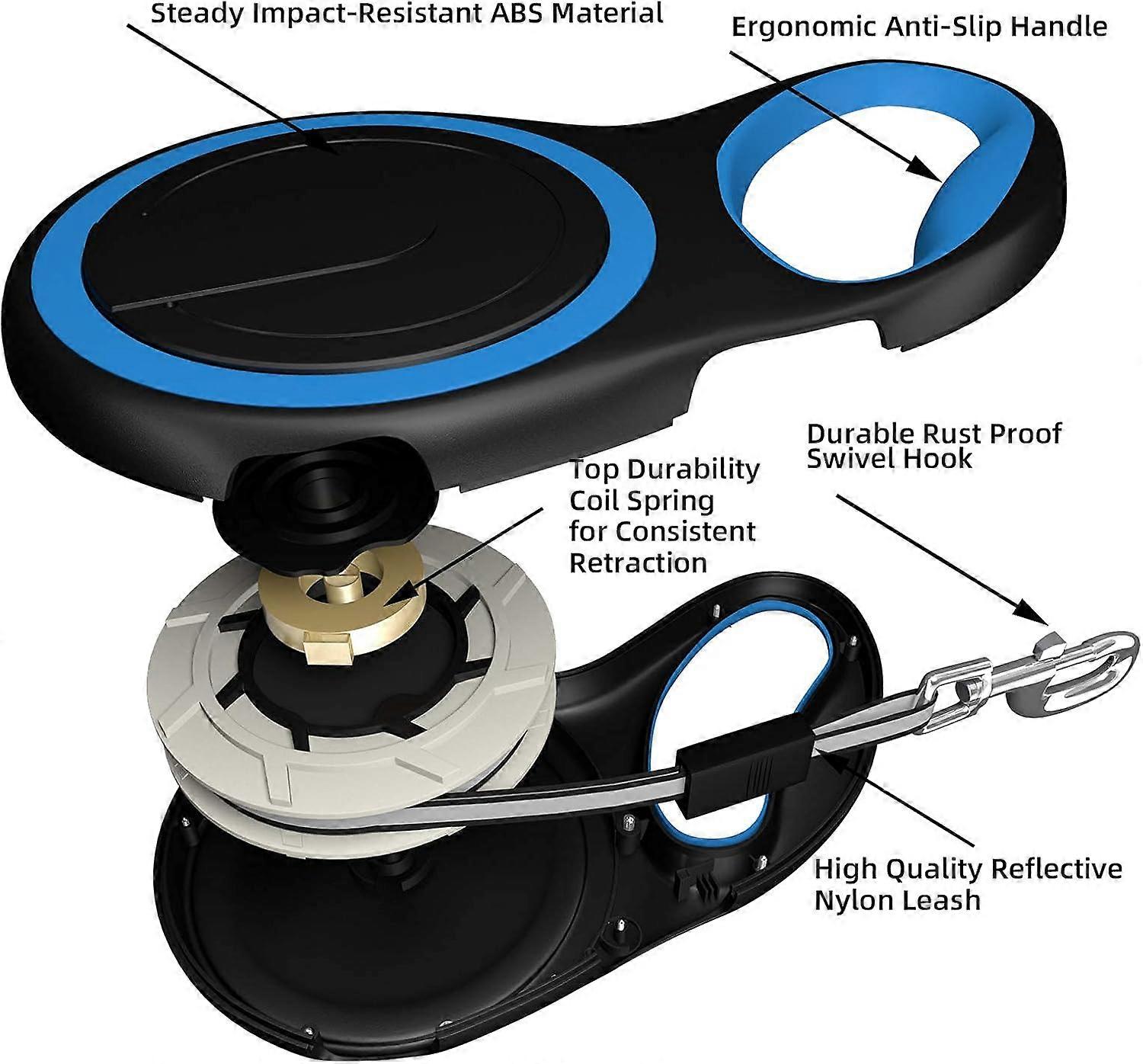 Steady Impact-Resistant ABS Material

Ergonomic Anti-Slip Handle

Durable Rust Proof Swivel Hook

Top Durability Coil Spring for Consistent Retraction

High Quality Reflective Nylon Leash