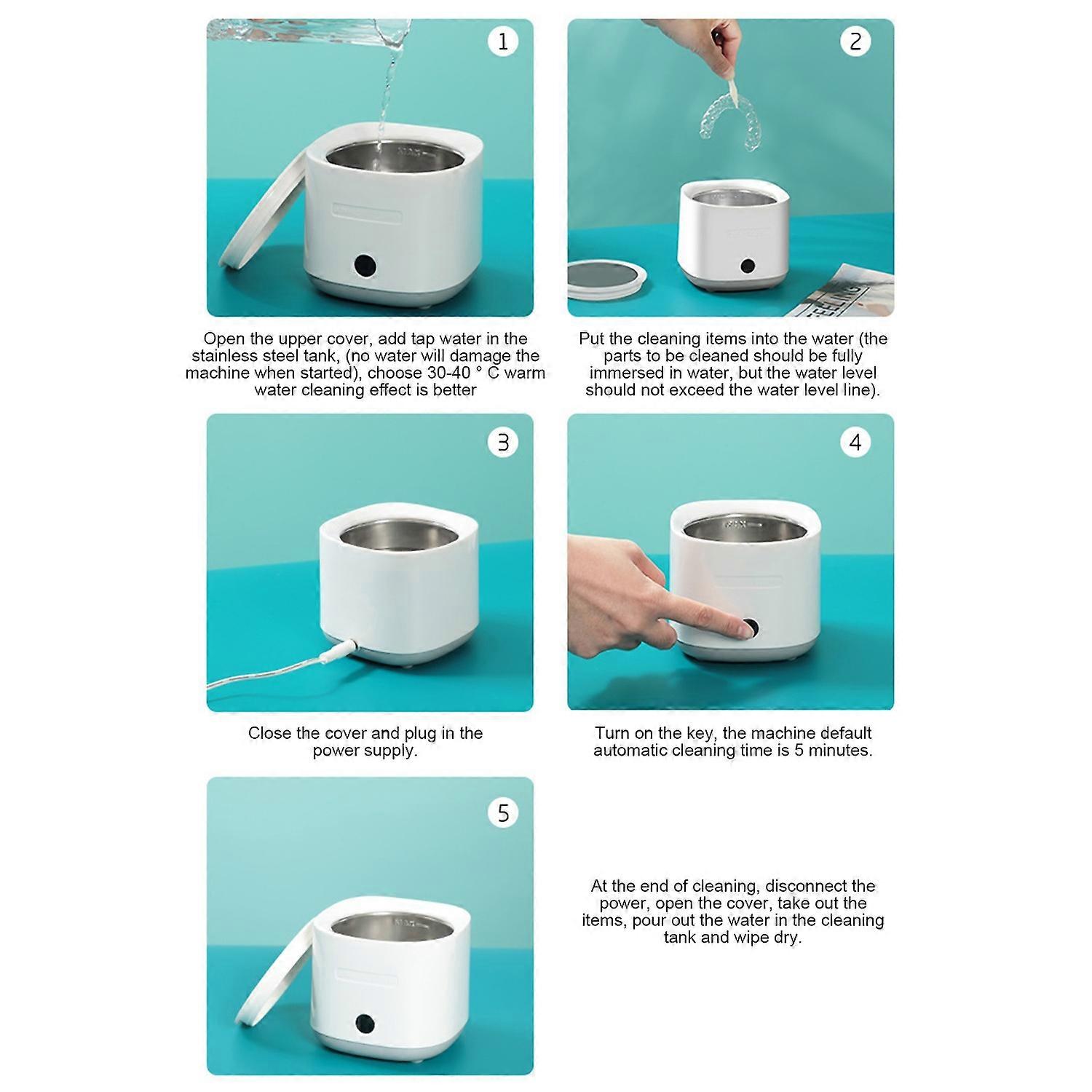 1

Open the upper cover, add tap water in the stainless steel tank, (no water will damage the machine when started), choose 30-40 ° C warm water cleaning effect is better

2

Put the cleaning items into the water (the parts to be cleaned should be fully immersed in water, but the water level should not exceed the water level line).

3

Close the cover and plug in the power supply.

4

Turn on the key, the machine default automatic cleaning time is 5 minutes.

5

At the end of cleaning, disconnect the power, open the cover, take out the items, pour out the water in the cleaning tank and wipe dry.