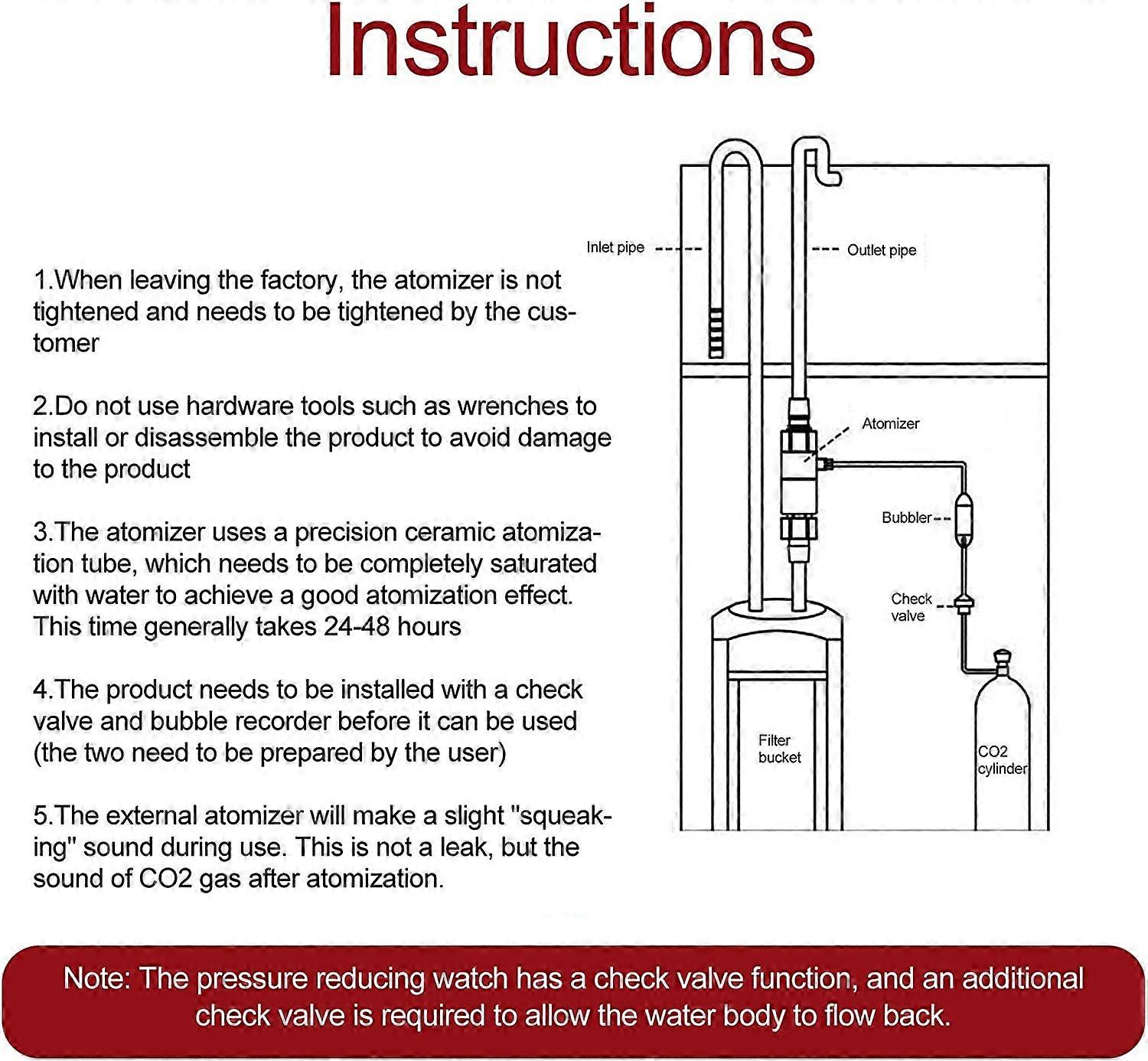 Instructions

1.When leaving the factory, the atomizer is not tightened and needs to be tightened by the customer

2.Do not use hardware tools such as wrenches to install or disassemble the product to avoid damage to the product

3.The atomizer uses a precision ceramic atomization tube, which needs to be completely saturated with water to achieve a good atomization effect. This time generally takes 24-48 hours

4.The product needs to be installed with a check valve and bubble recorder before it can be used (the two need to be prepared by the user)

5.The external atomizer will make a slight "squeaking" sound during use. This is not a leak, but the sound of CO2 gas after atomization.

Inlet pipe

Outlet pipe

Atomizer

Bubbler

Check valve

Filter bucket

CO2 cylinder

Note: The pressure reducing watch has a check valve function, and an additional check valve is required to allow the water body to flow back.