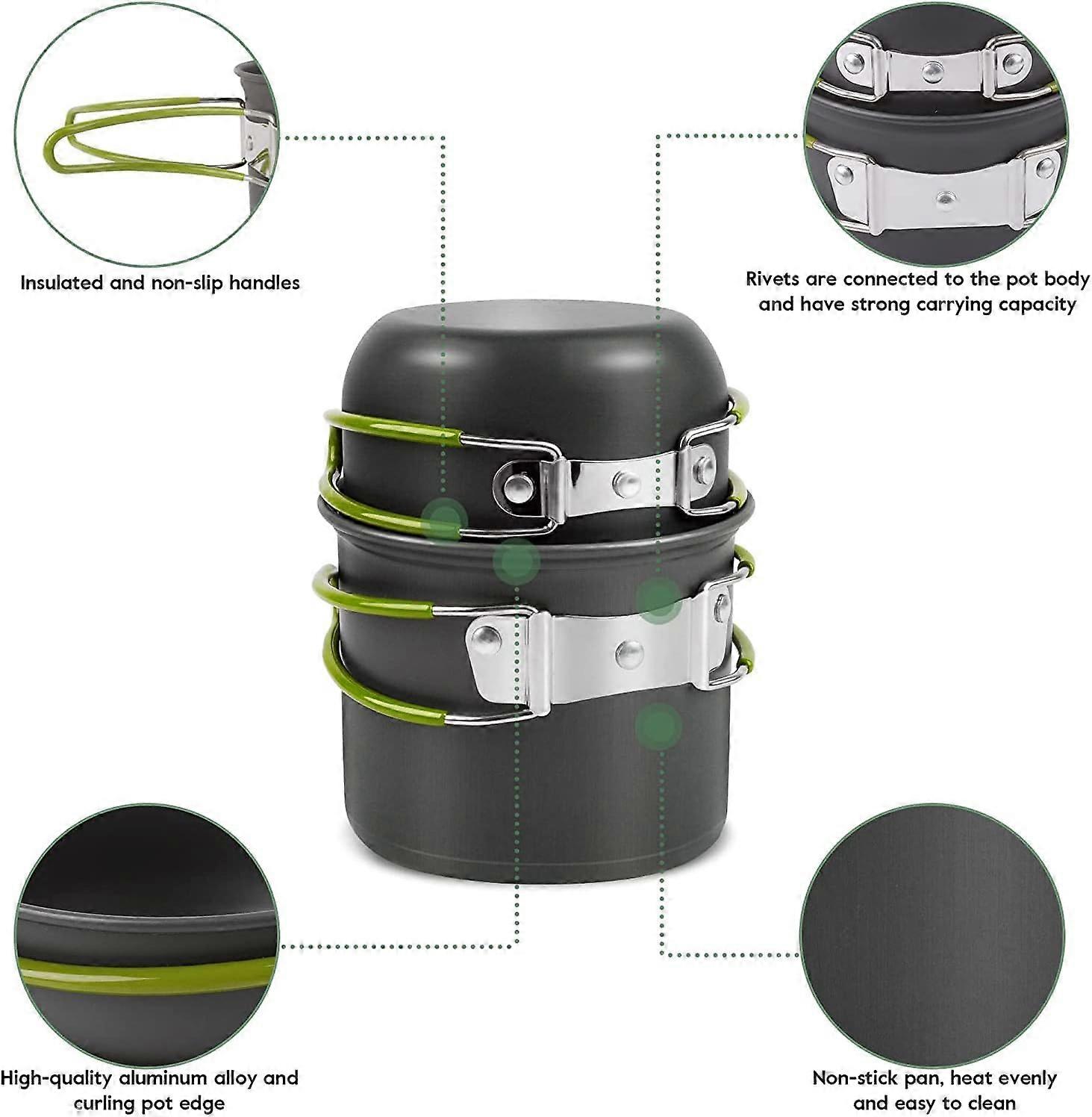 Insulated and non-slip handles

Rivets are connected to the pot body and have strong carrying capacity

High-quality aluminum alloy and curling pot edge

Non-stick pan, heat evenly and easy to clean