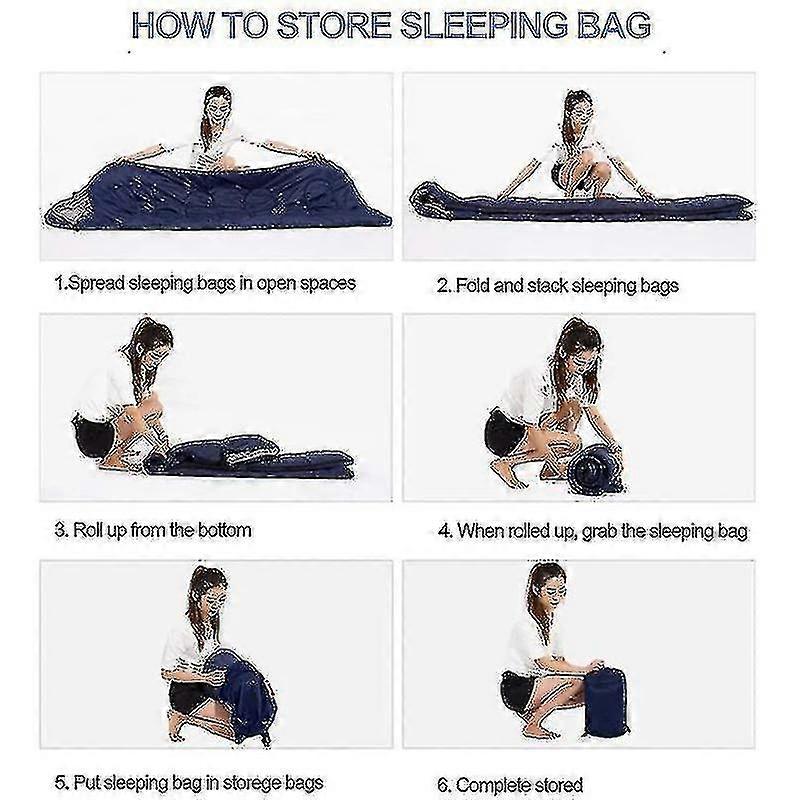 HOW TO STORE SLEEPING BAG

1.Spread sleeping bags in open spaces

2. Fold and stack sleeping bags

3. Roll up from the bottom

4. When rolled up, grab the sleeping bag

5. Put sleeping bag in storege bags

6. Complete stored