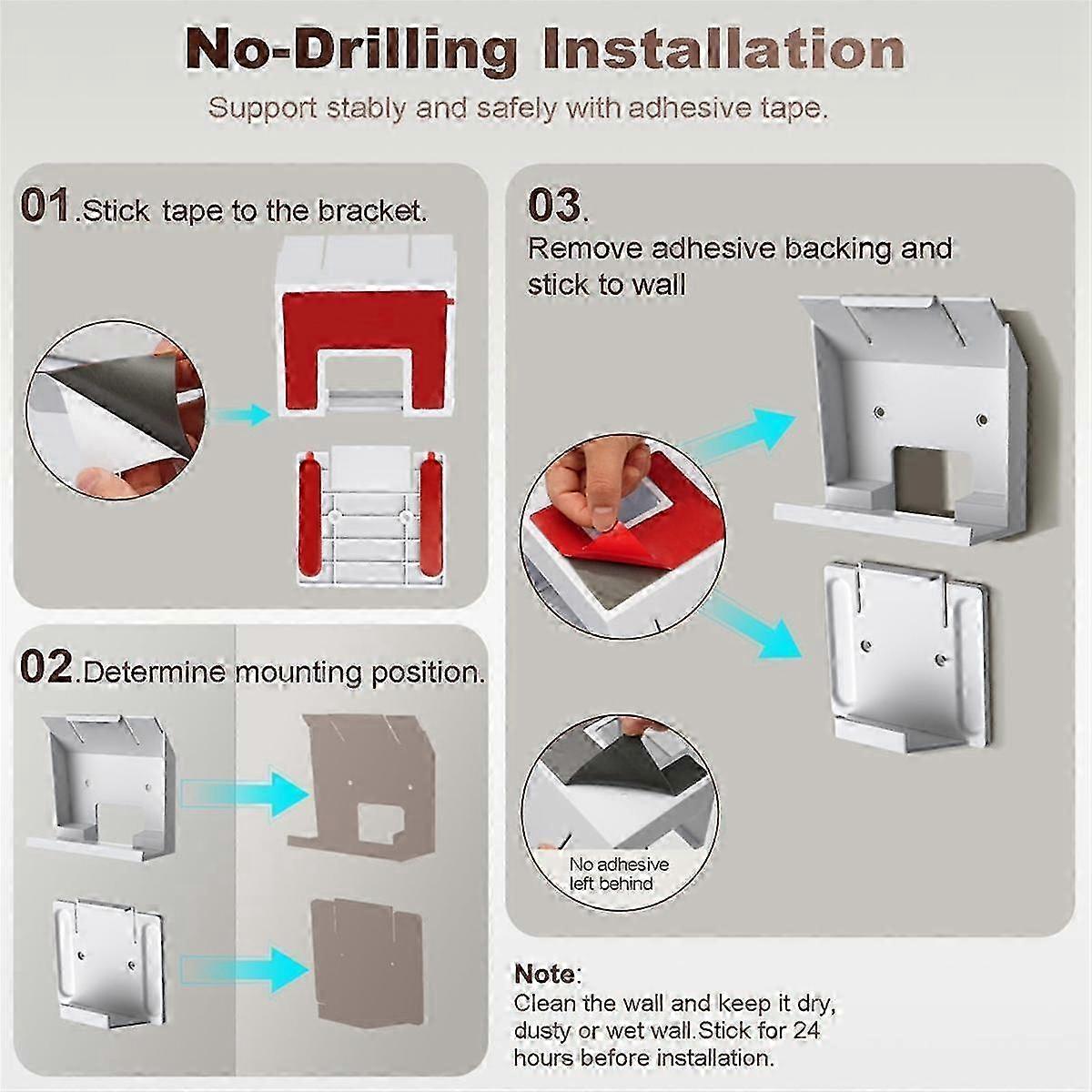 No-Drilling Installation

Support stably and safely with adhesive tape.

01.Stick tape to the bracket.

02.Determine mounting position.

03.
Remove adhesive backing and stick to wall

No adhesive left behind

Note:
Clean the wall and keep it dry, dusty or wet wall.Stick for 24 hours before installation.