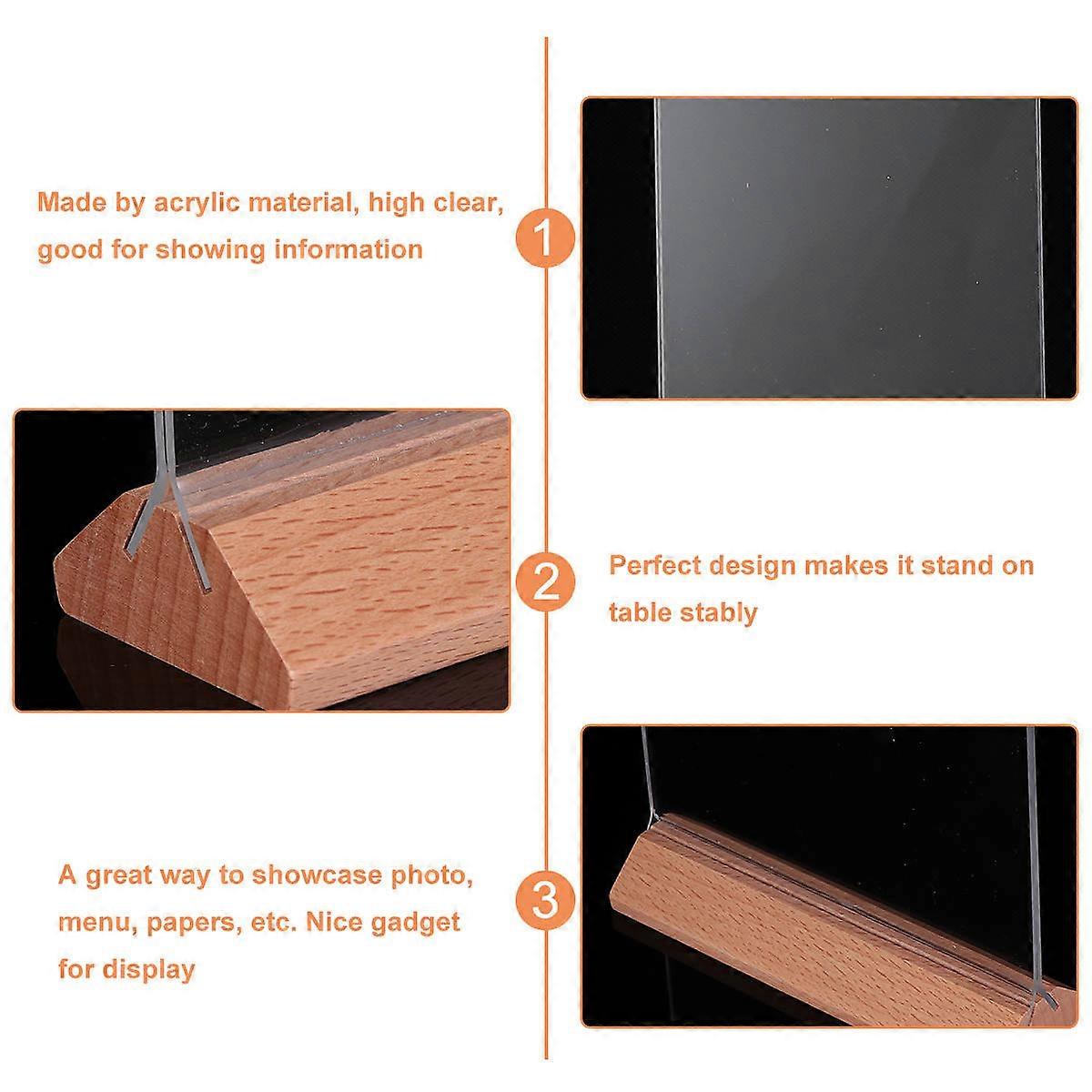 Made by acrylic material, high clear, good for showing information

1

2

Perfect design makes it stand on table stably

A great way to showcase photo, menu, papers, etc. Nice gadget for display

3