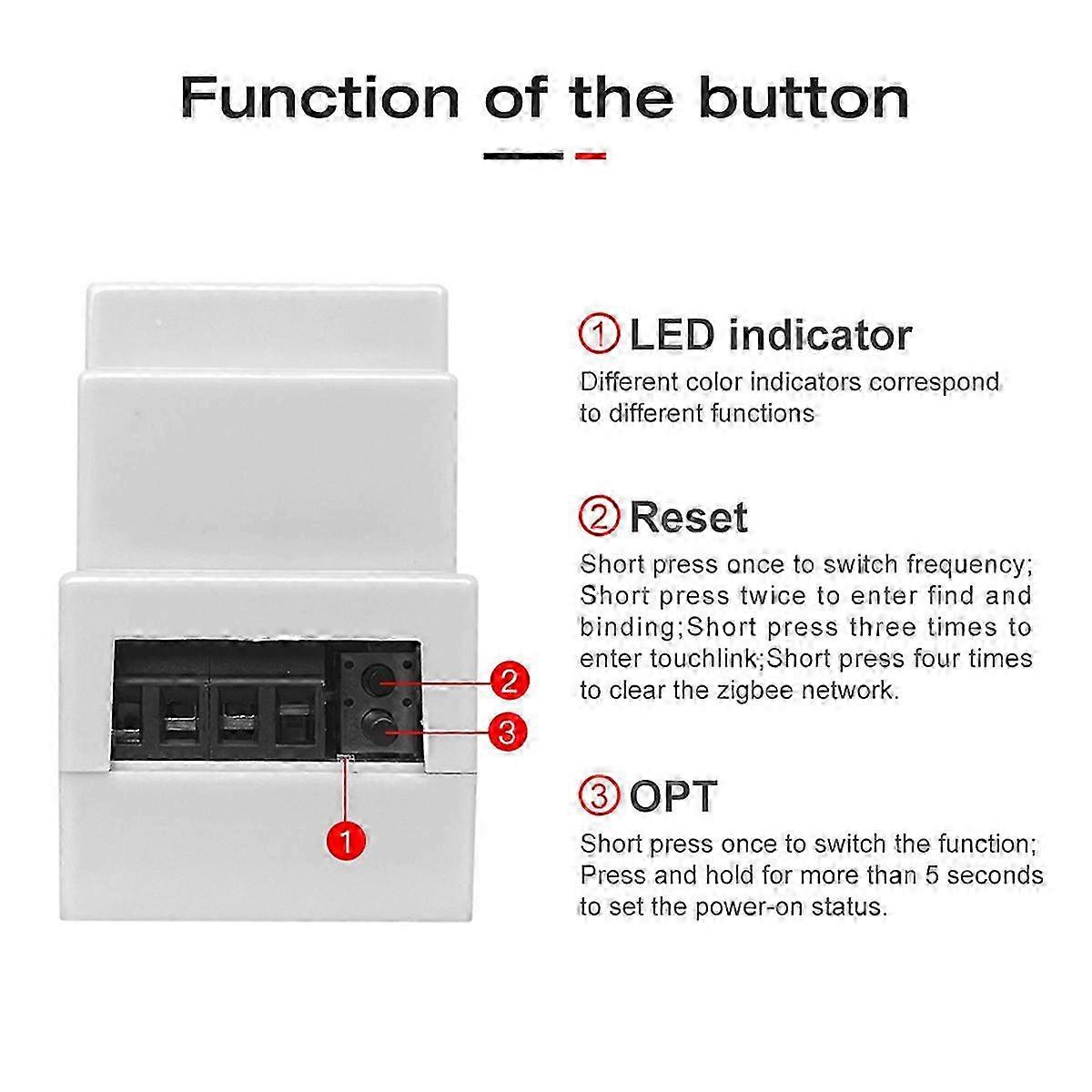 Function of the button

2

3

1

① LED indicator
Different color indicators correspond to different functions

② Reset
Short press once to switch frequency; Short press twice to enter find and binding;Short press three times to enter touchlink;Short press four times to clear the zigbee network.

③ OPT
Short press once to switch the function; Press and hold for more than 5 seconds to set the power-on status.