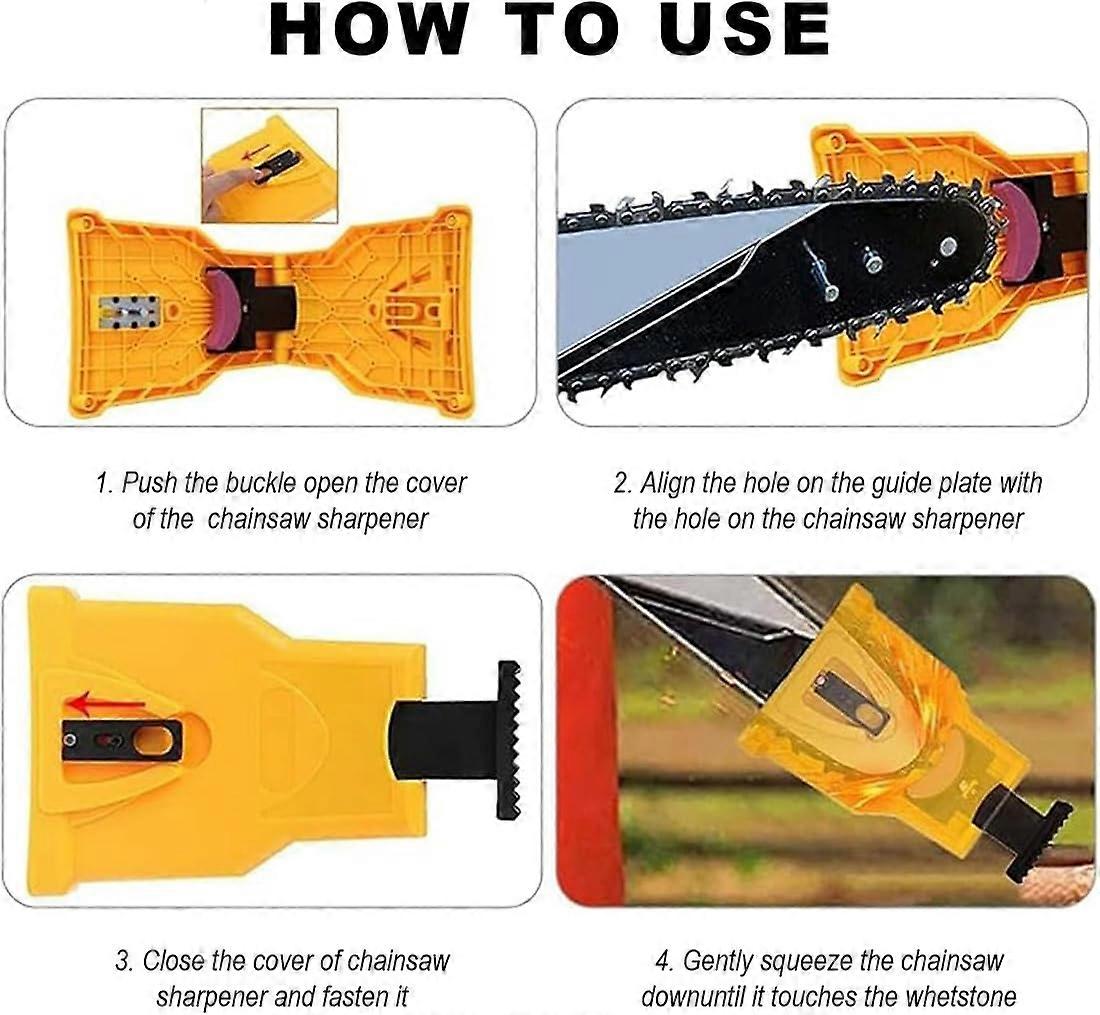 HOW TO USE

1. Push the buckle open the cover of the  chainsaw sharpener

2. Align the hole on the guide plate with the hole on the chainsaw sharpener

3. Close the cover of chainsaw sharpener and fasten it

4. Gently squeeze the chainsaw downuntil it touches the whetstone