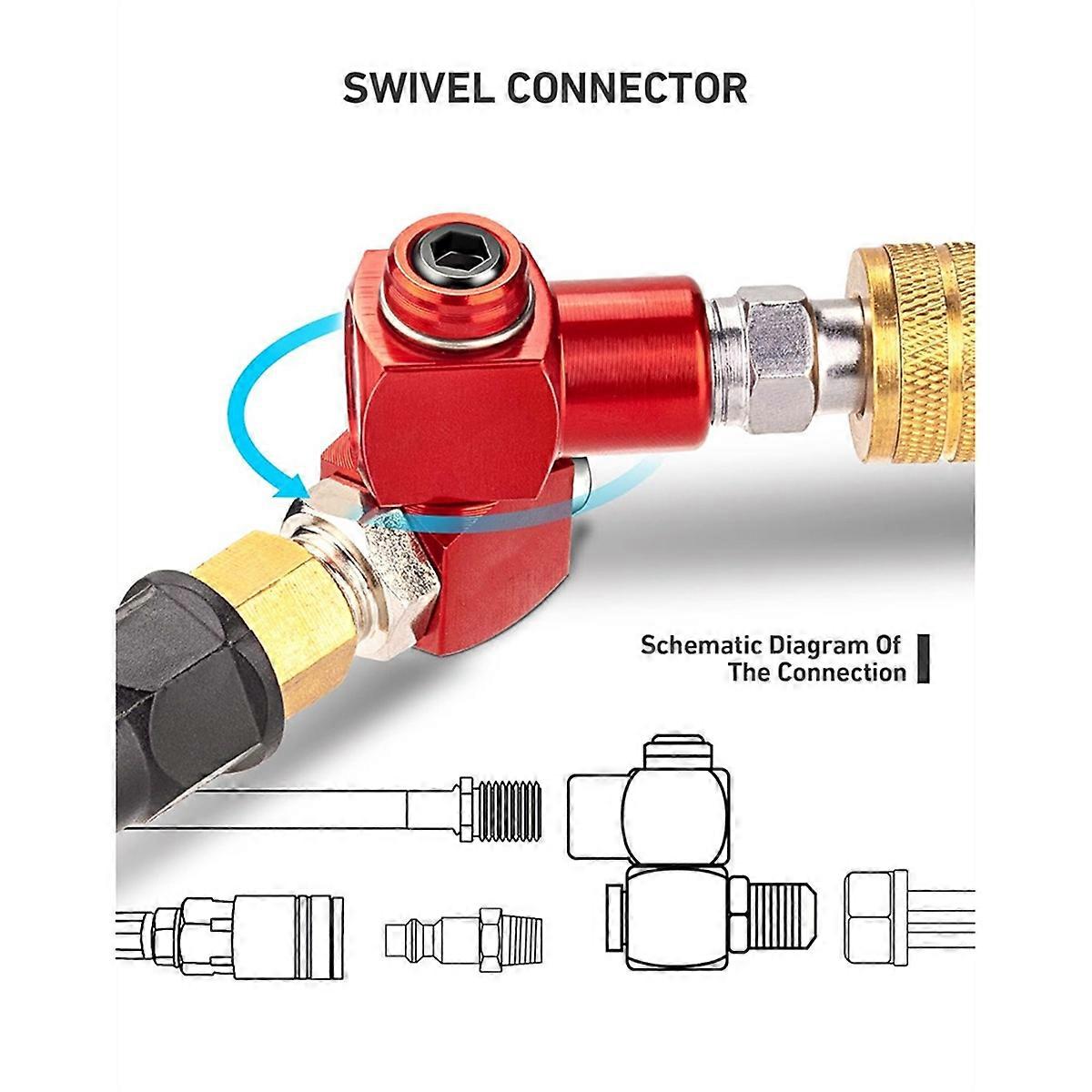 SWIVEL CONNECTOR

Schematic Diagram Of The Connection