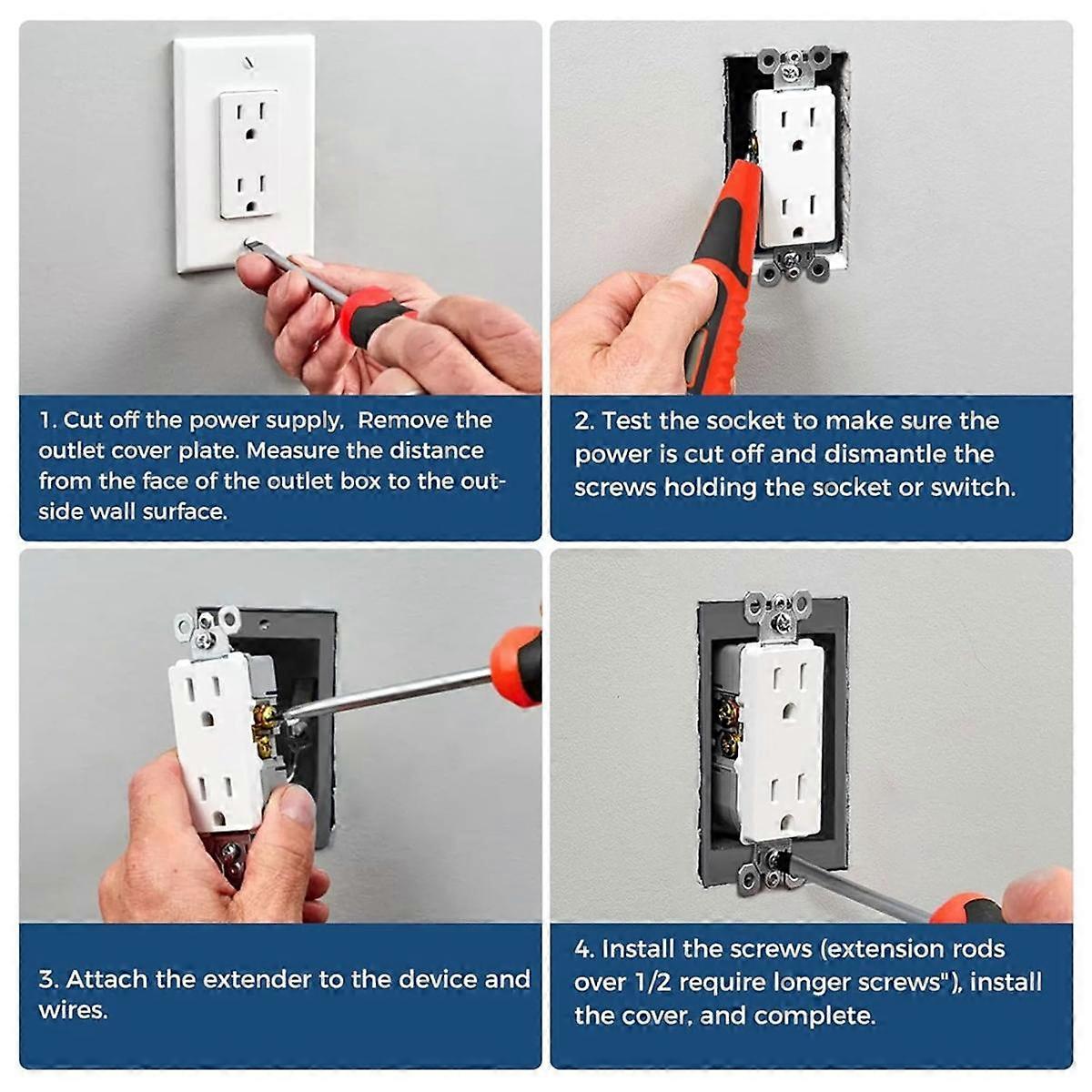 1. Cut off the power supply. Remove the outlet cover plate. Measure the distance from the face of the outlet box to the outside wall surface.

2. Test the socket to make sure the power is cut off and dismantle the screws holding the socket or switch.

3. Attach the extender to the device and wires.

4. Install the screws (extension rods over 1/2 require longer screws"), install the cover, and complete.