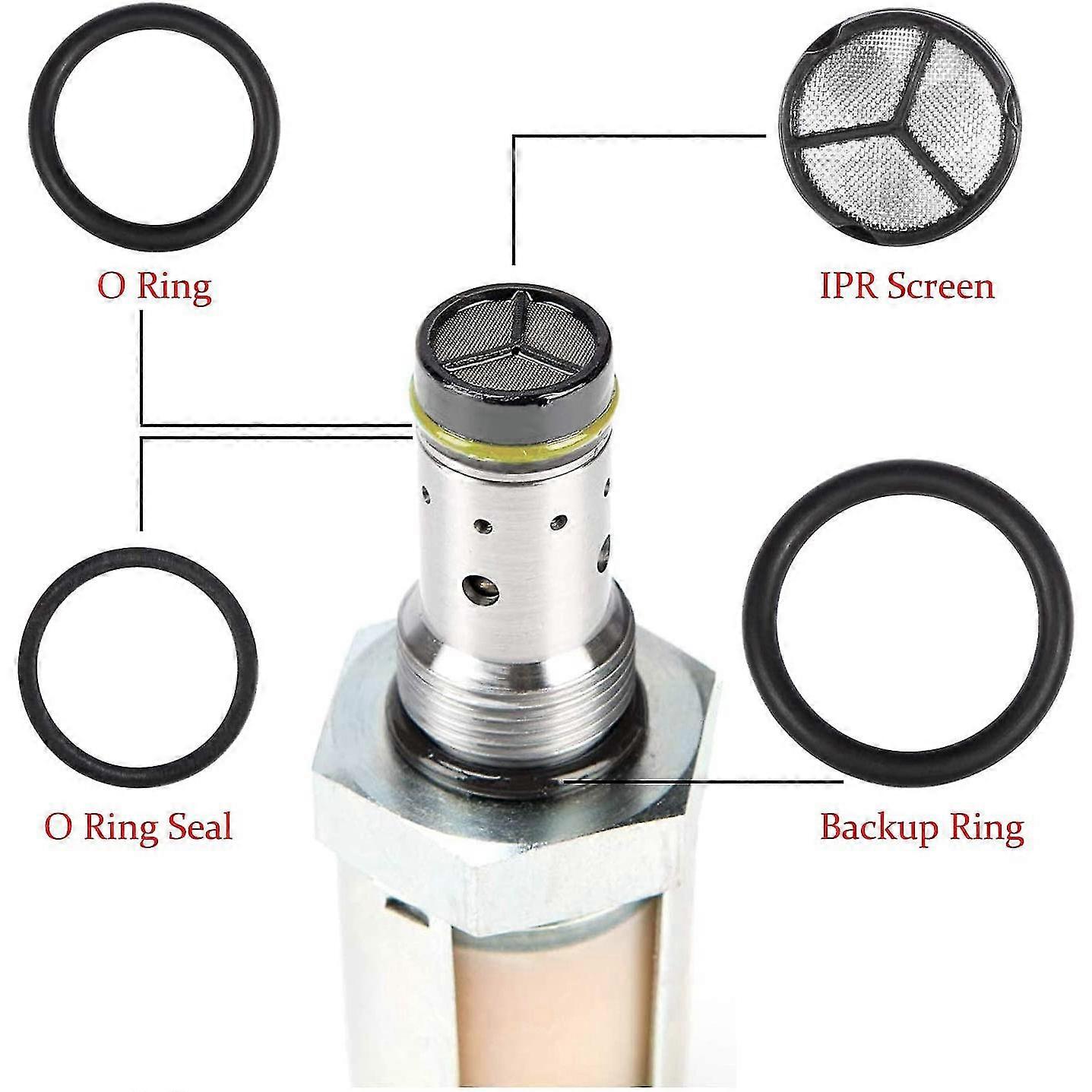 O Ring

IPR Screen

O Ring Seal

Backup Ring