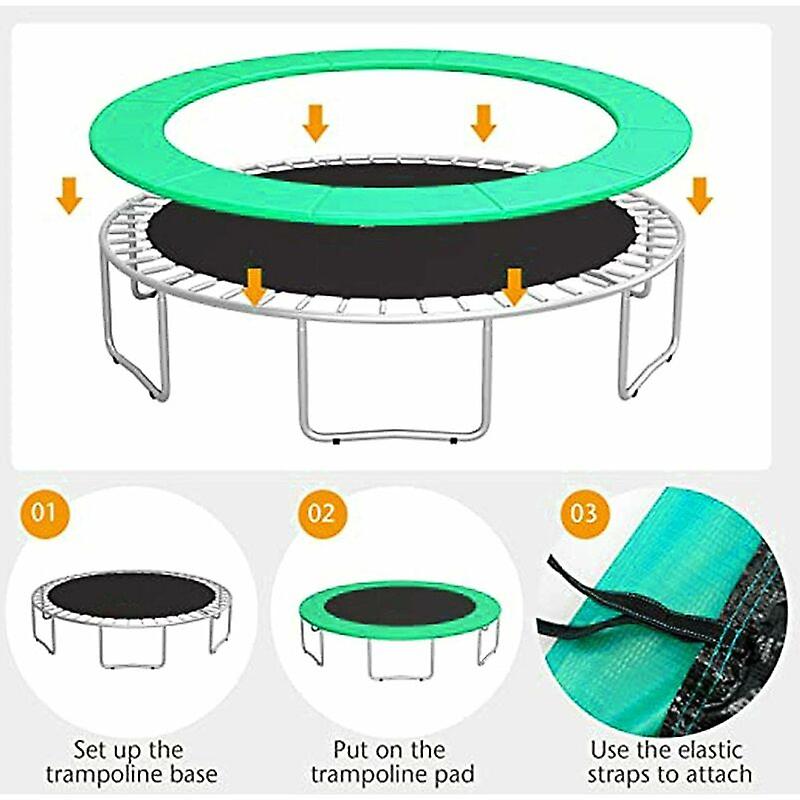 01

Set up the trampoline base

02

Put on the trampoline pad

03

Use the elastic straps to attach