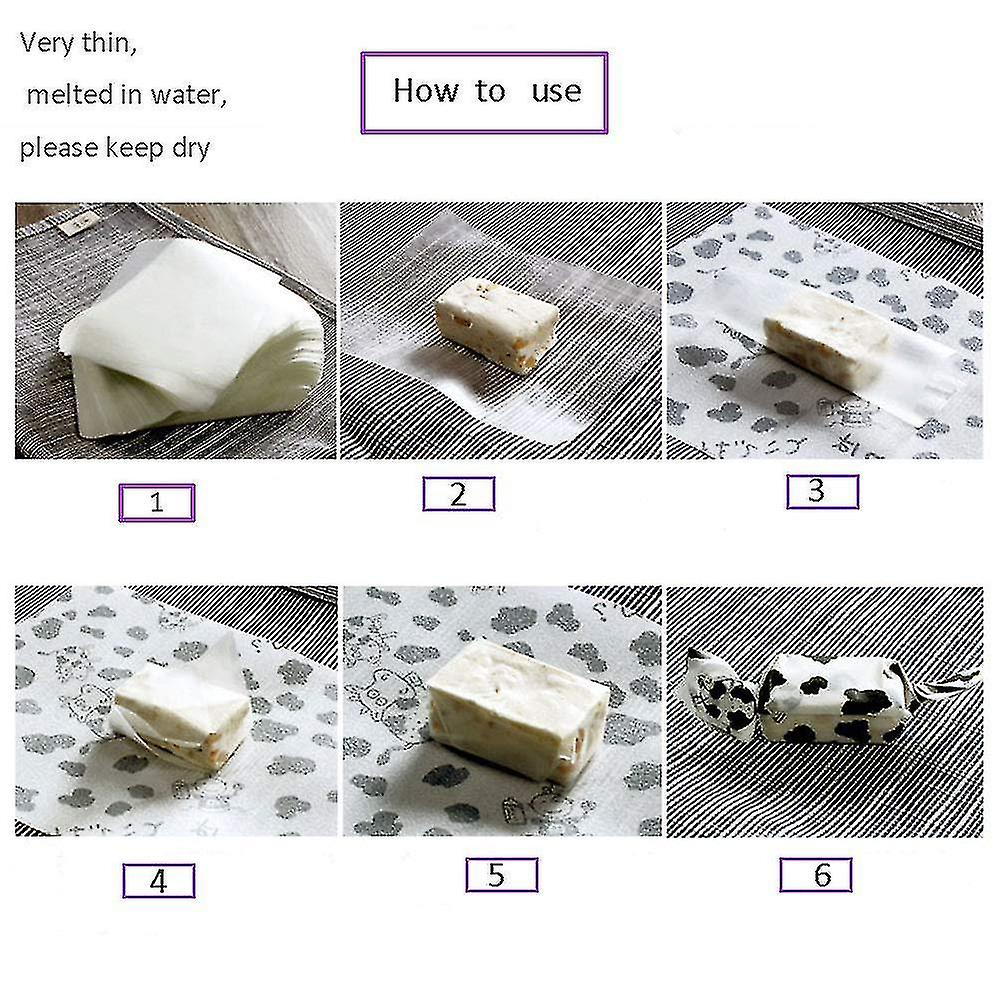 Very thin,
melted in water,
please keep dry

How to use

1

2

3

4

5

6