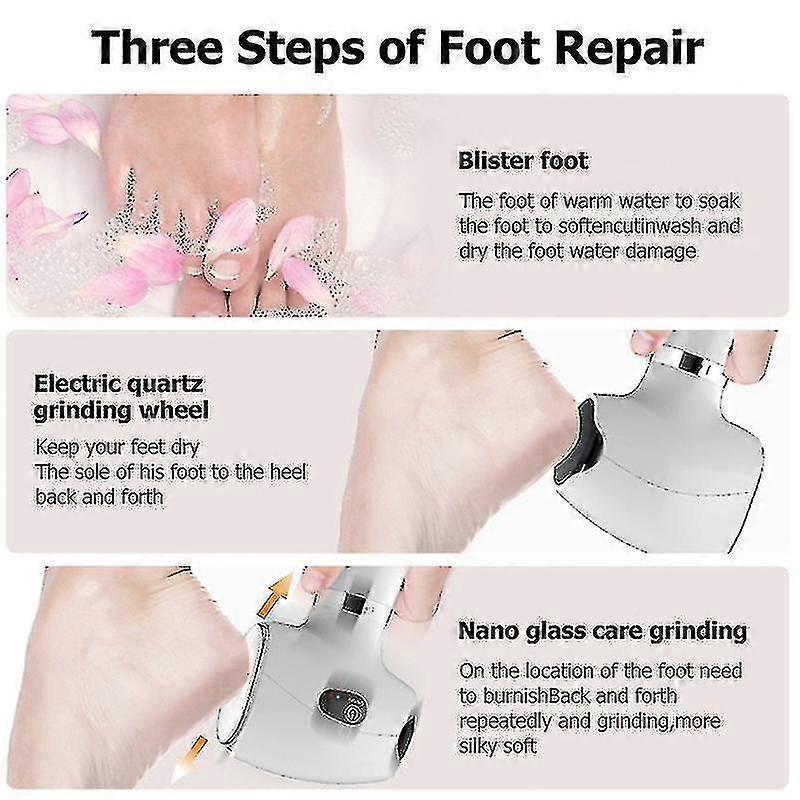 Three Steps of Foot Repair

Blister foot

The foot of warm water to soak the foot to softencutinwash and dry the foot water damage

Electric quartz grinding wheel

Keep your feet dry
The sole of his foot to the heel back and forth

Nano glass care grinding

On the location of the foot need to burnishBack and forth repeatedly and grinding,more silky soft