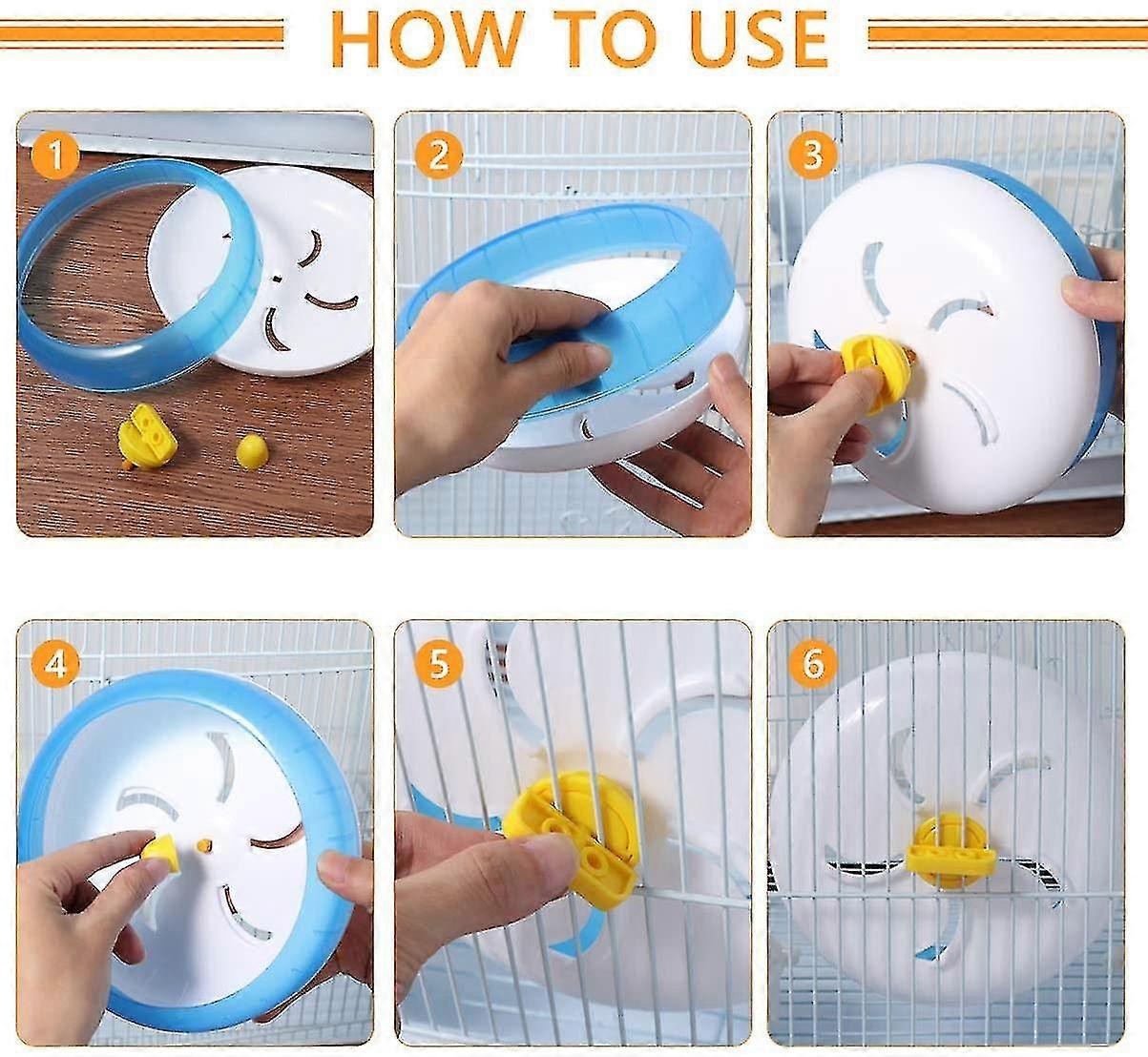 HOW TO USE

1

2

3

4

5

6