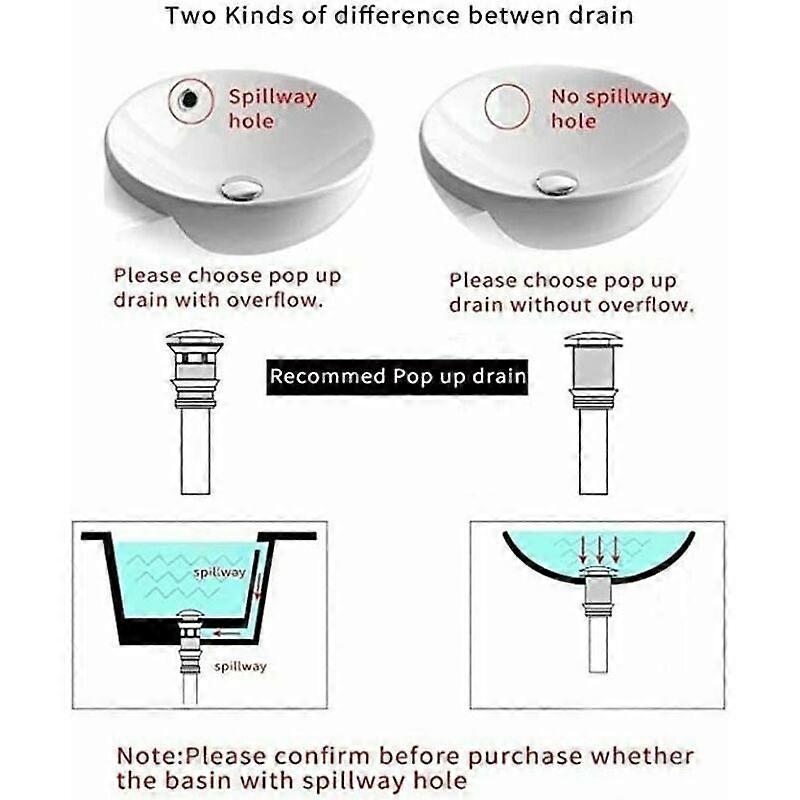 Two Kinds of difference betwen drain

Spillway hole

No spillway hole

Please choose pop up drain with overflow.

Please choose pop up drain without overflow.

Recommed Pop up drain

spillway

spillway

Note:Please confirm before purchase whether the basin with spillway hole