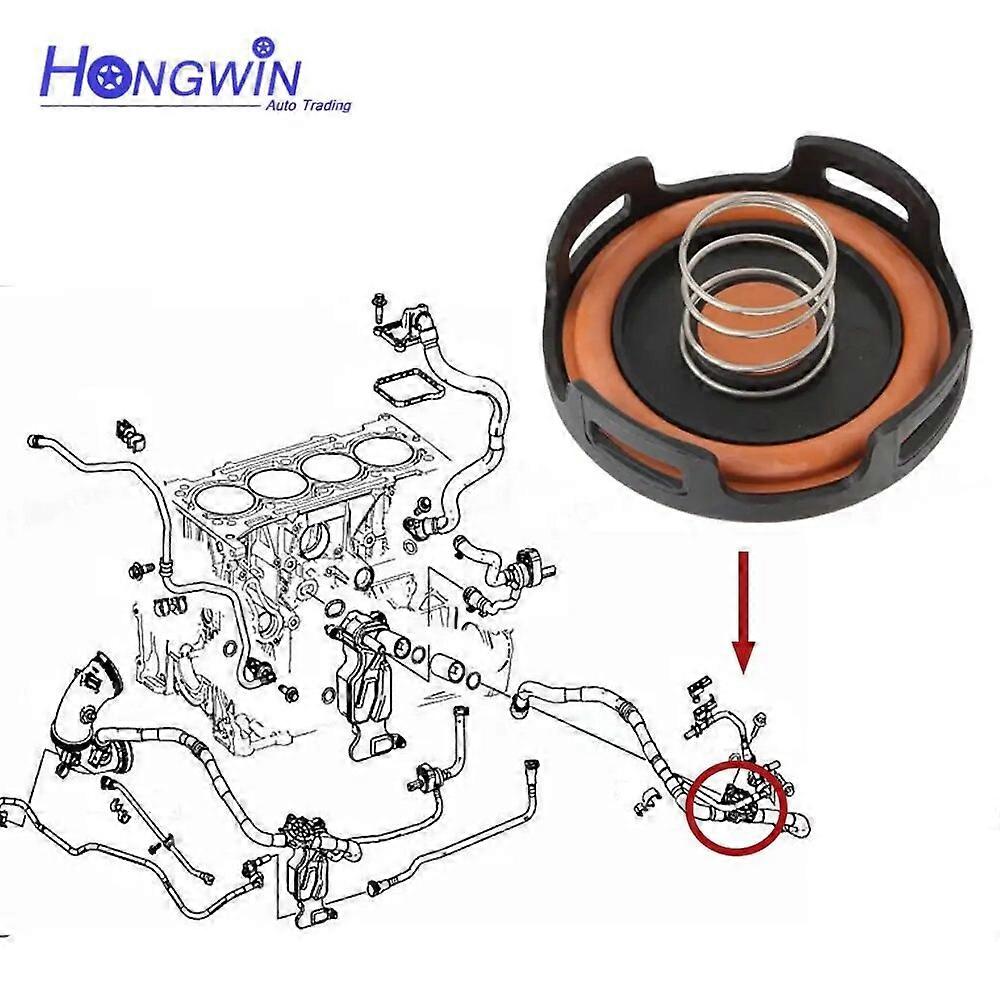 HONGWIN
Auto Trading