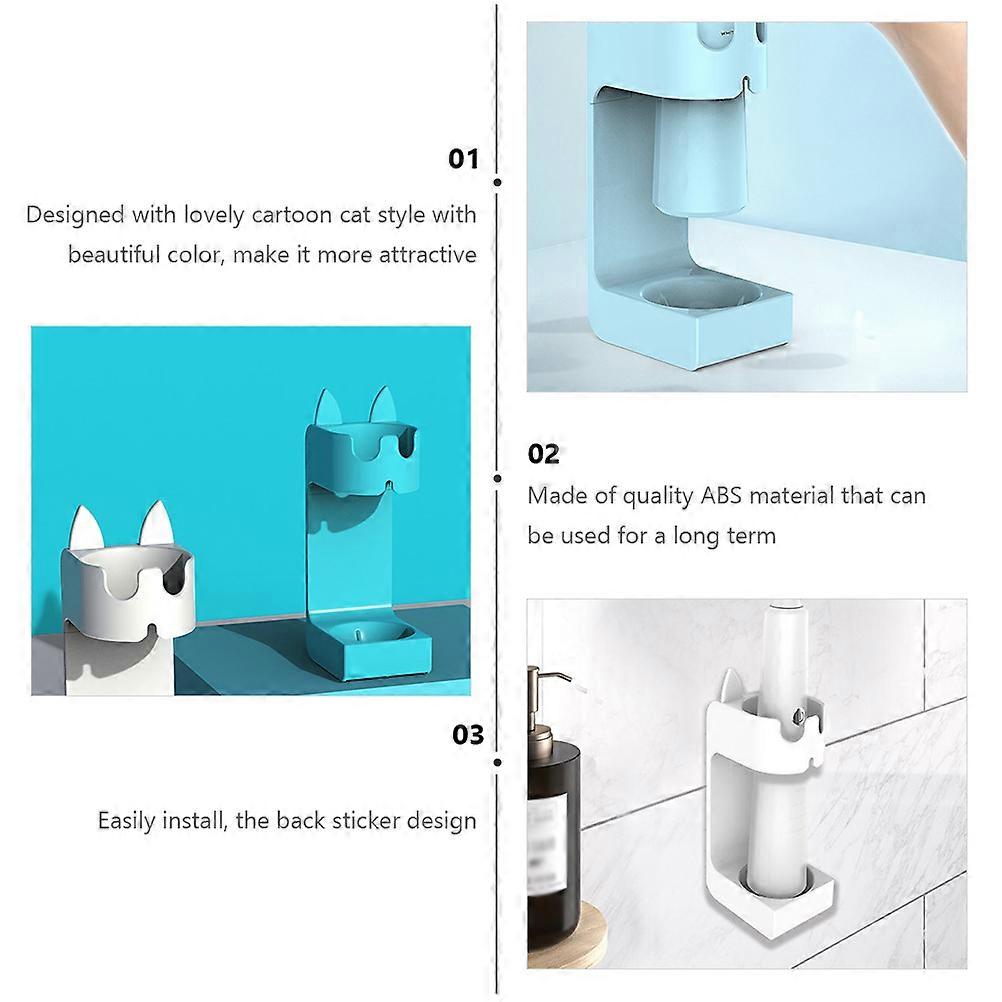 01

Designed with lovely cartoon cat style with beautiful color, make it more attractive

02

Made of quality ABS material that can be used for a long term

03

Easily install, the back sticker design