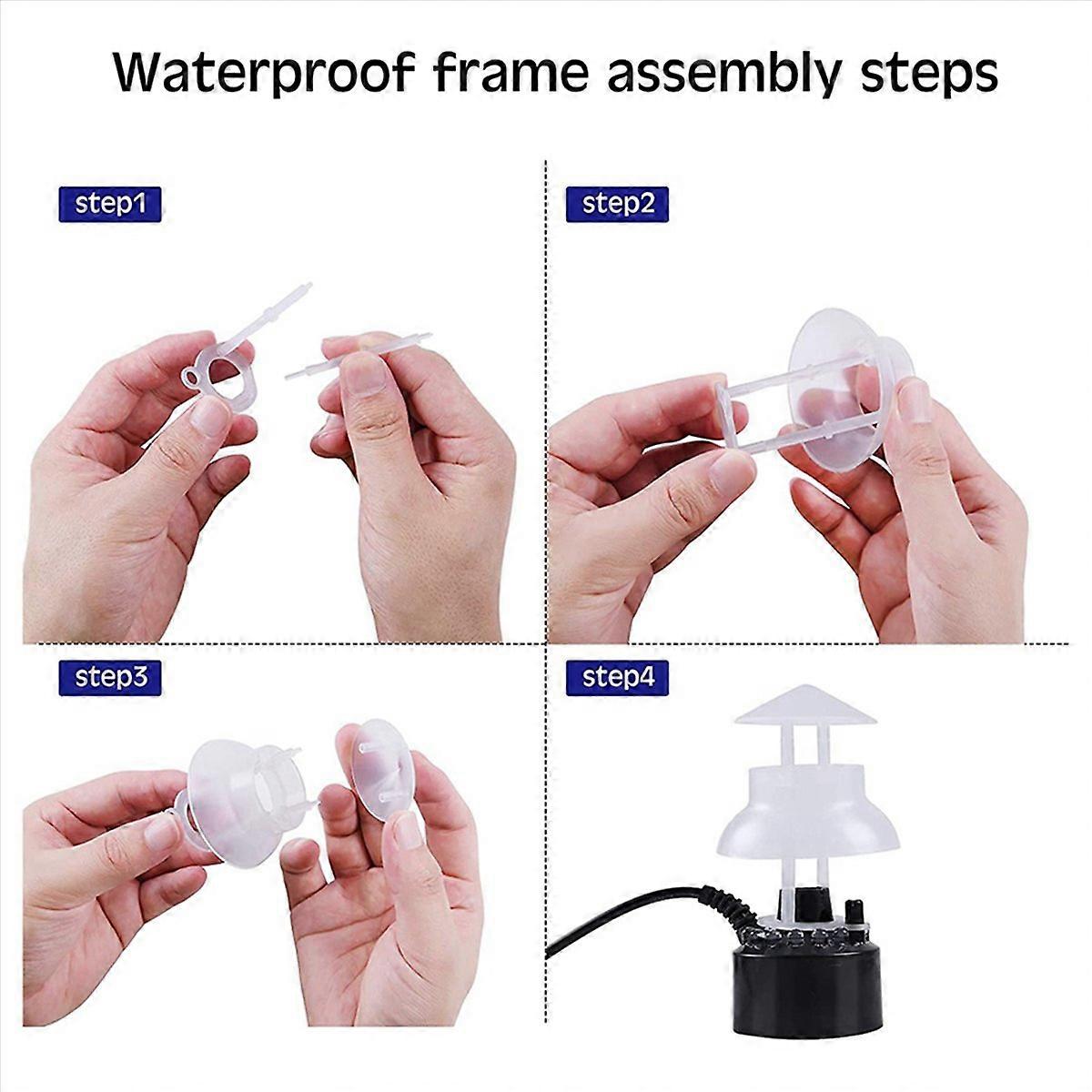 Waterproof frame assembly steps

step1

step2

step3

step4