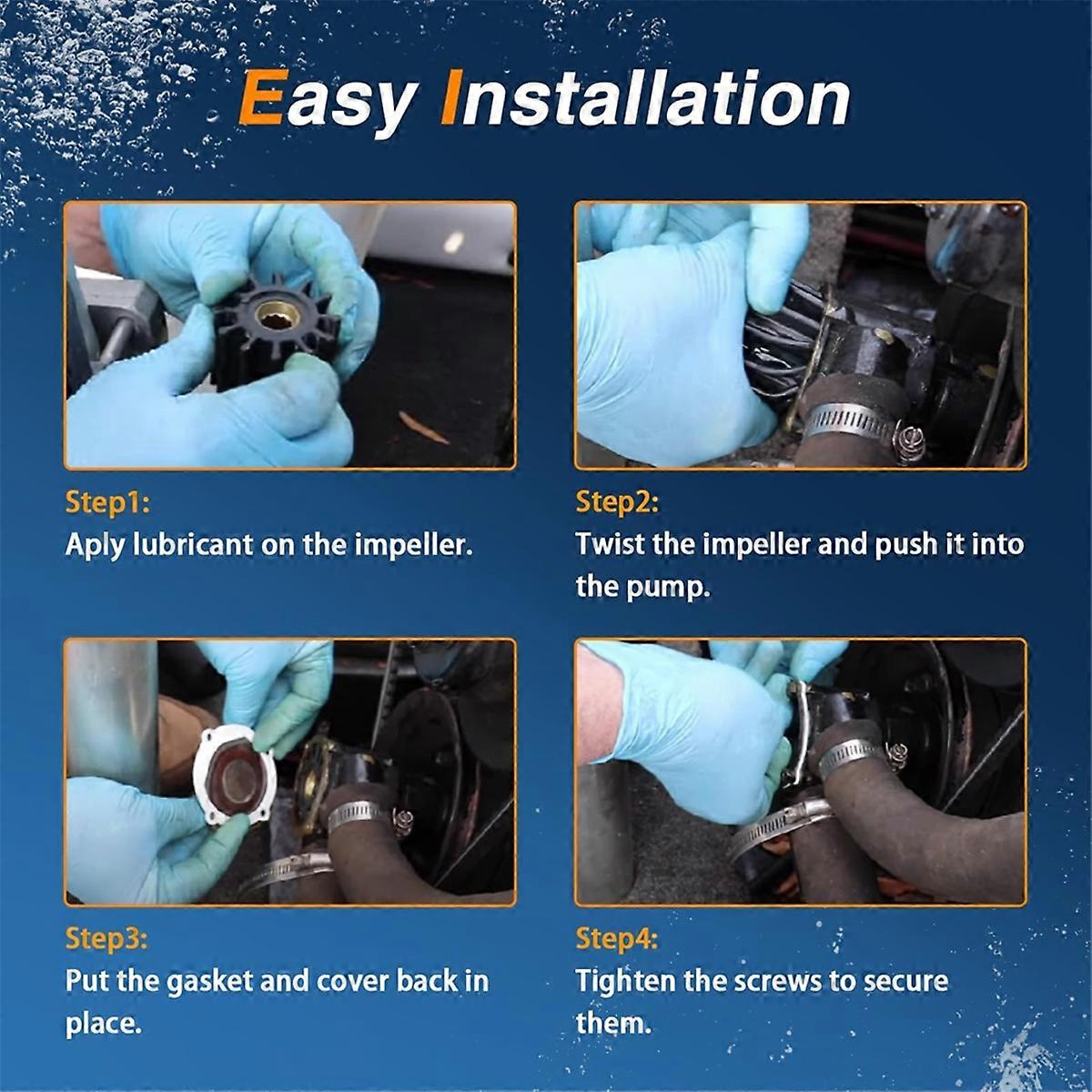 Easy Installation

Step1:
Aply lubricant on the impeller.

Step2:
Twist the impeller and push it into the pump.

Step3:
Put the gasket and cover back in place.

Step4:
Tighten the screws to secure them.