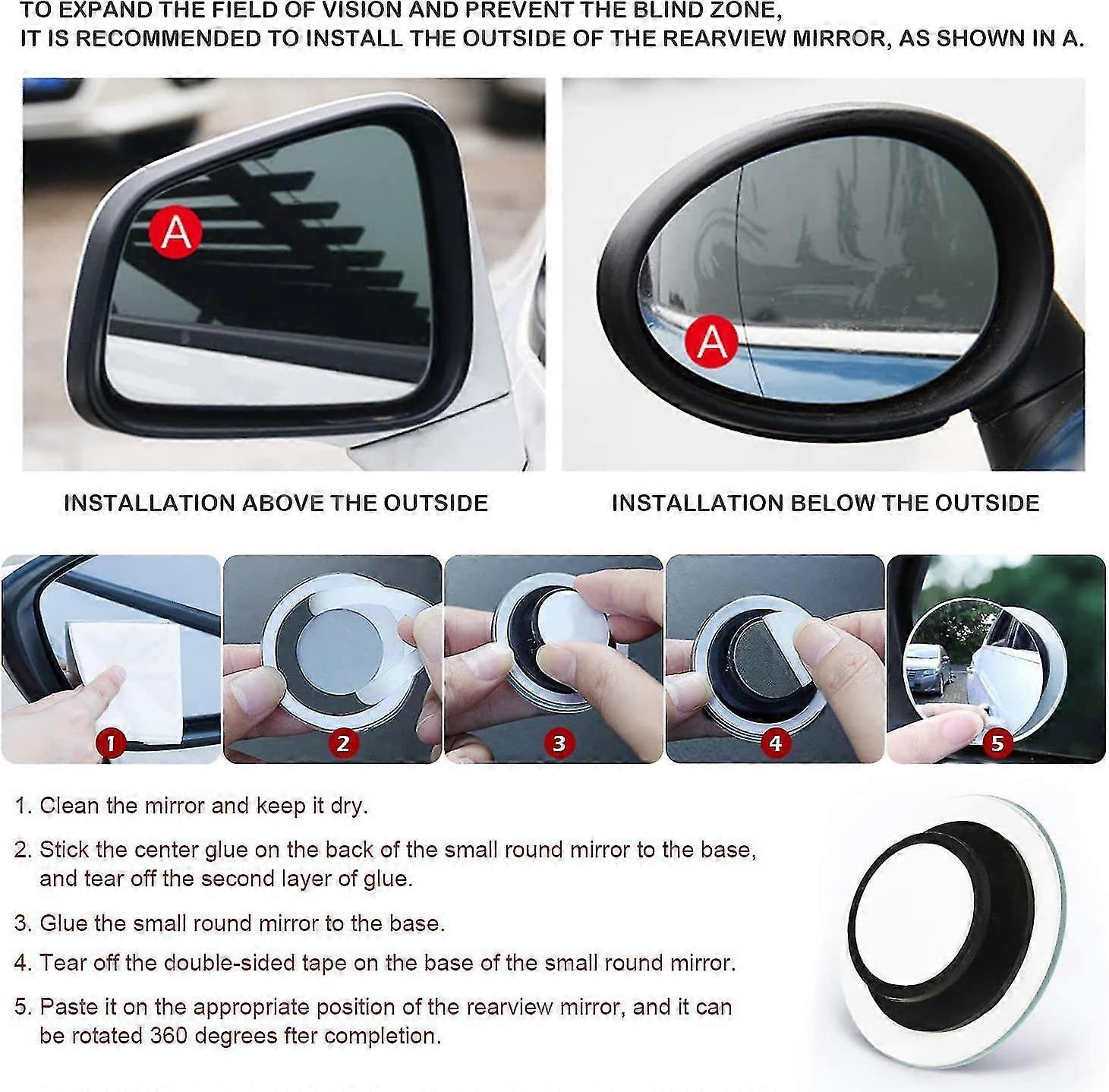 TO EXPAND THE FIELD OF VISION AND PREVENT THE BLIND ZONE, IT IS RECOMMENDED TO INSTALL THE OUTSIDE OF THE REARVIEW MIRROR, AS SHOWN IN A.

A

A

INSTALLATION ABOVE THE OUTSIDE

INSTALLATION BELOW THE OUTSIDE

1

2

3

4

5

1. Clean the mirror and keep it dry.

2. Stick the center glue on the back of the small round mirror to the base, and tear off the second layer of glue.

3. Glue the small round mirror to the base.

4. Tear off the double-sided tape on the base of the small round mirror.

5. Paste it on the appropriate position of the rearview mirror, and it can be rotated 360 degrees fter completion.