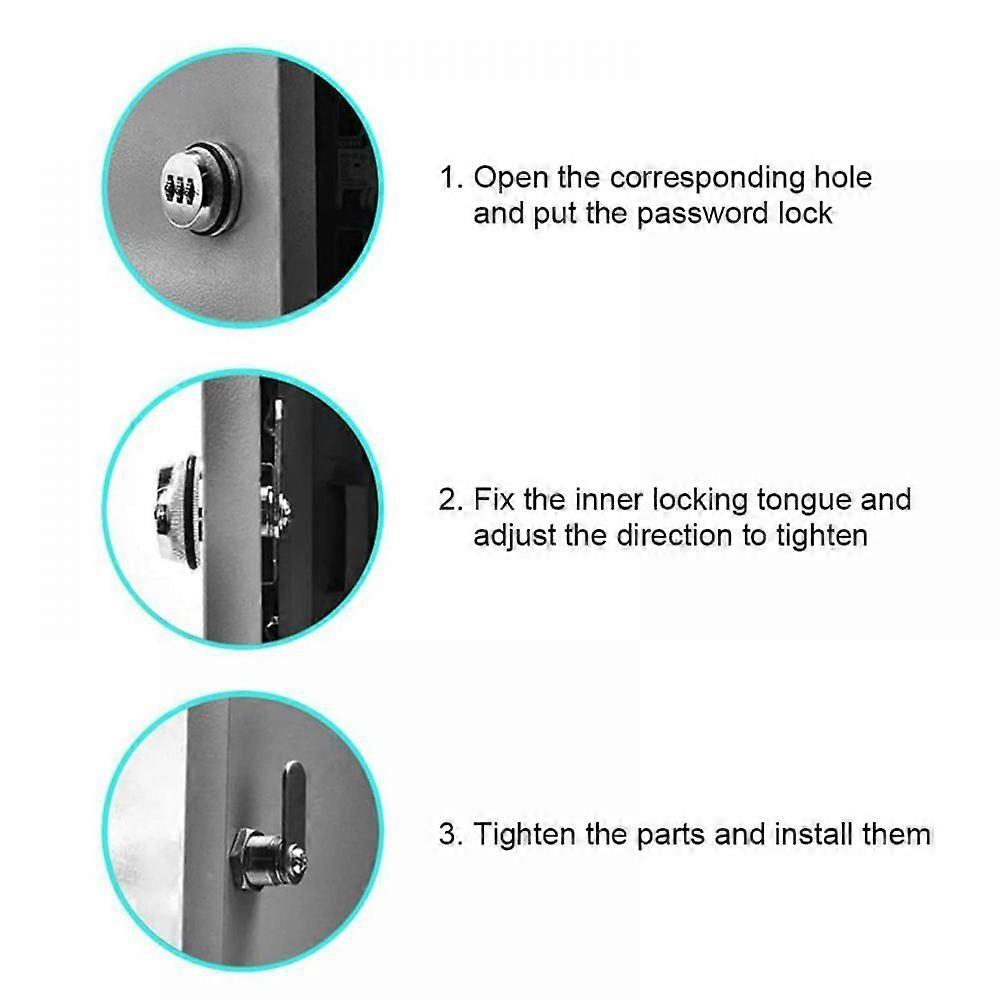 1. Open the corresponding hole and put the password lock

2. Fix the inner locking tongue and adjust the direction to tighten

3. Tighten the parts and install them