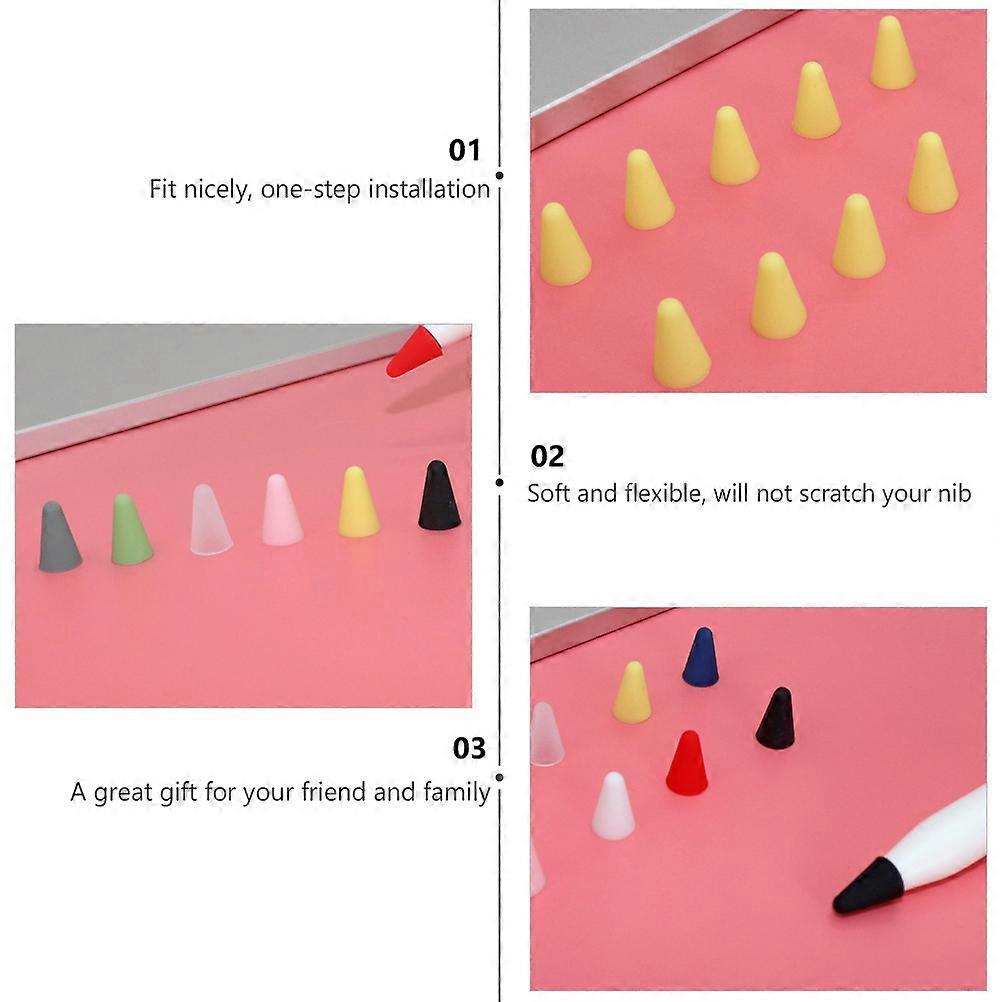 01
Fit nicely, one-step installation

02
Soft and flexible, will not scratch your nib

03
A great gift for your friend and family