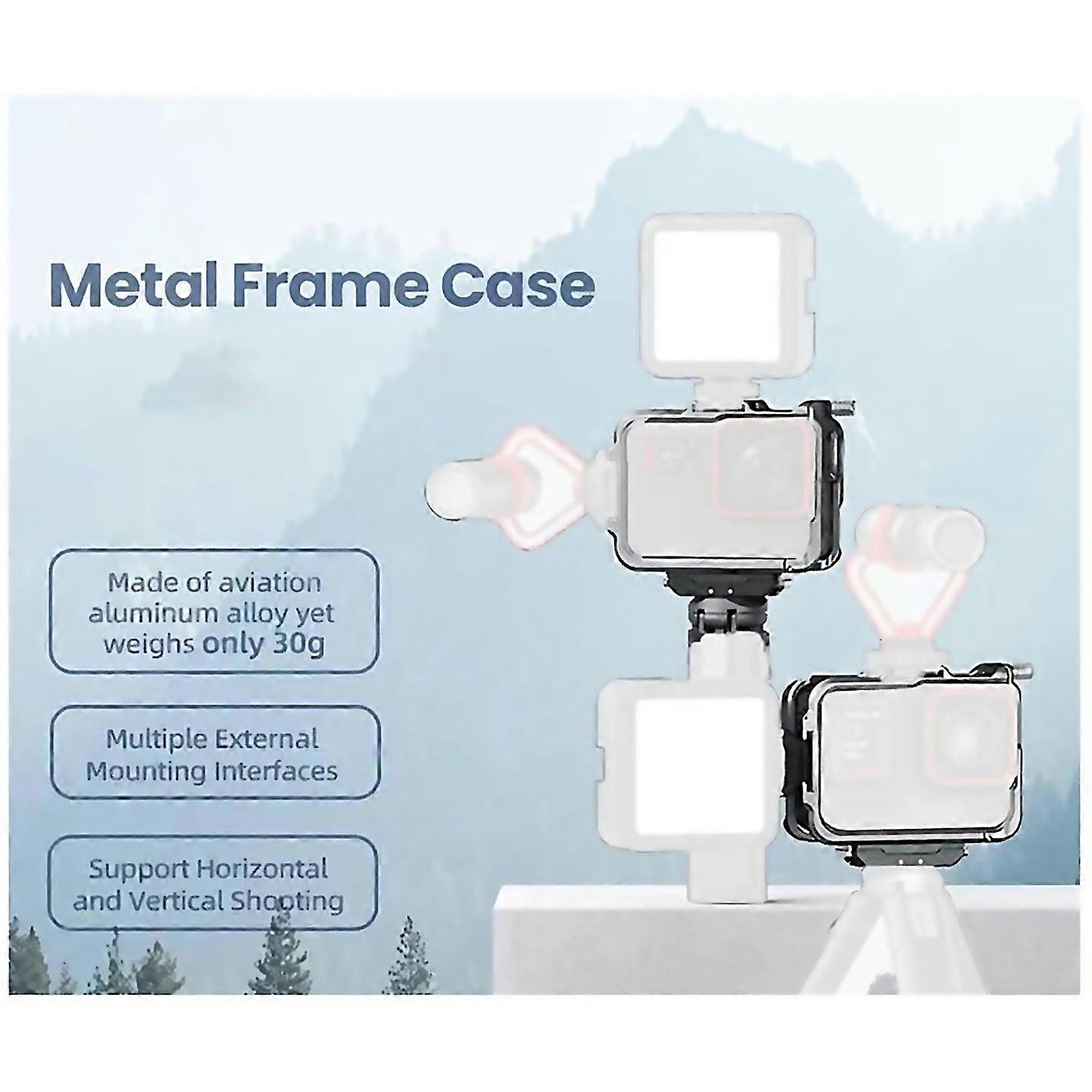 Metal Frame Case

Made of aviation aluminum alloy yet weighs only 30g

Multiple External Mounting Interfaces

Support Horizontal and Vertical Shooting