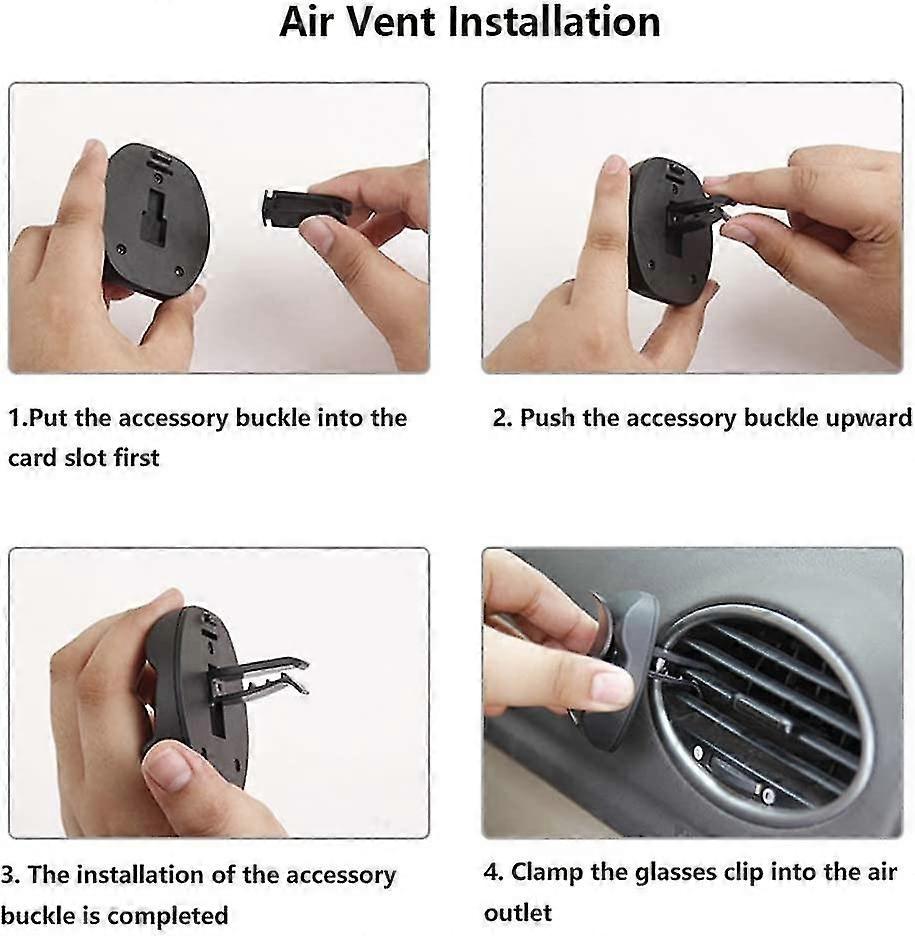 Air Vent Installation

1.Put the accessory buckle into the card slot first

2. Push the accessory buckle upward

3. The installation of the accessory buckle is completed

4. Clamp the glasses clip into the air outlet