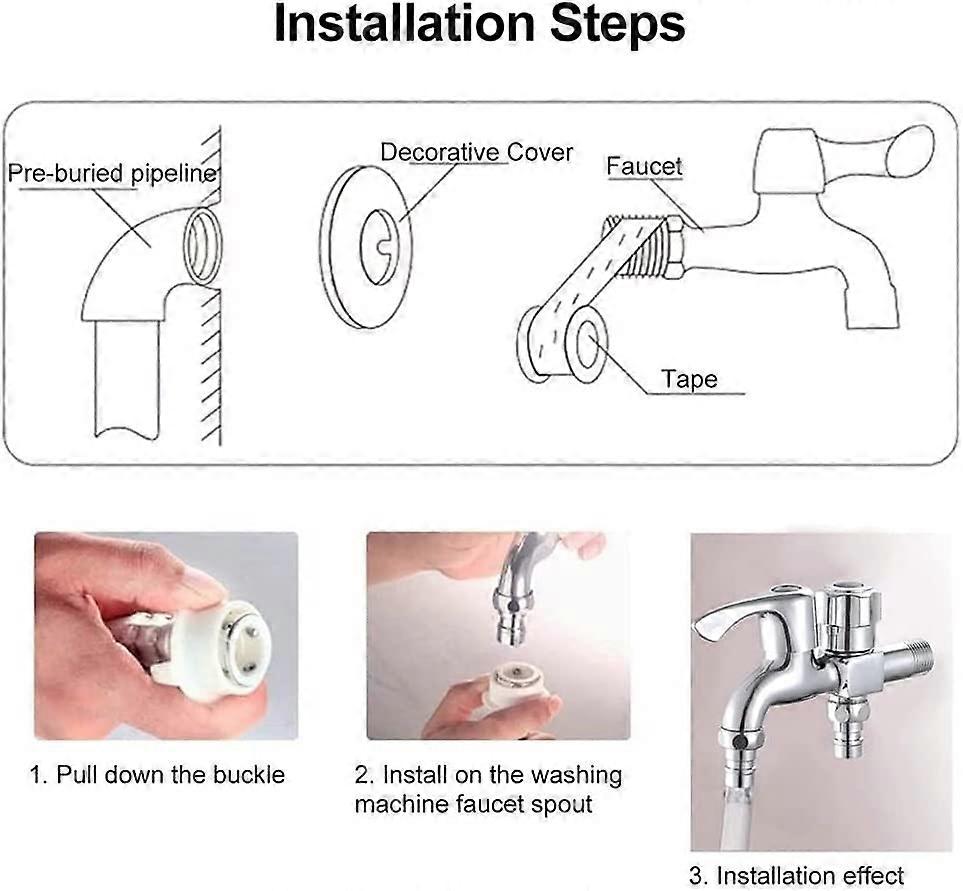 Installation Steps

Pre-buried pipeline

Decorative Cover

Faucet

Tape

1. Pull down the buckle

2. Install on the washing machine faucet spout

3. Installation effect