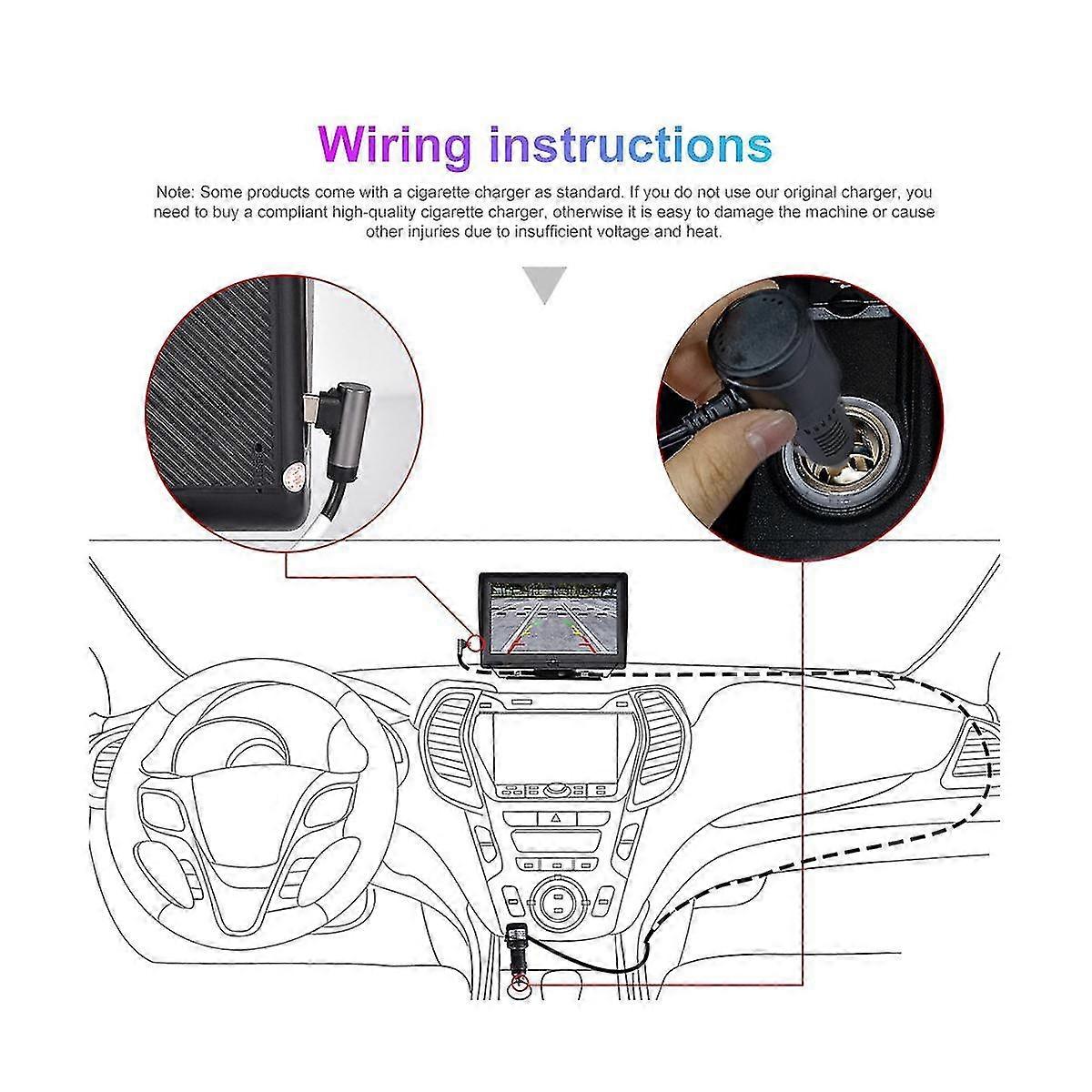 Wiring instructions

Note: Some products come with a cigarette charger as standard. If you do not use our original charger, you need to buy a compliant high-quality cigarette charger, otherwise it is easy to damage the machine or cause other injuries due to insufficient voltage and heat.