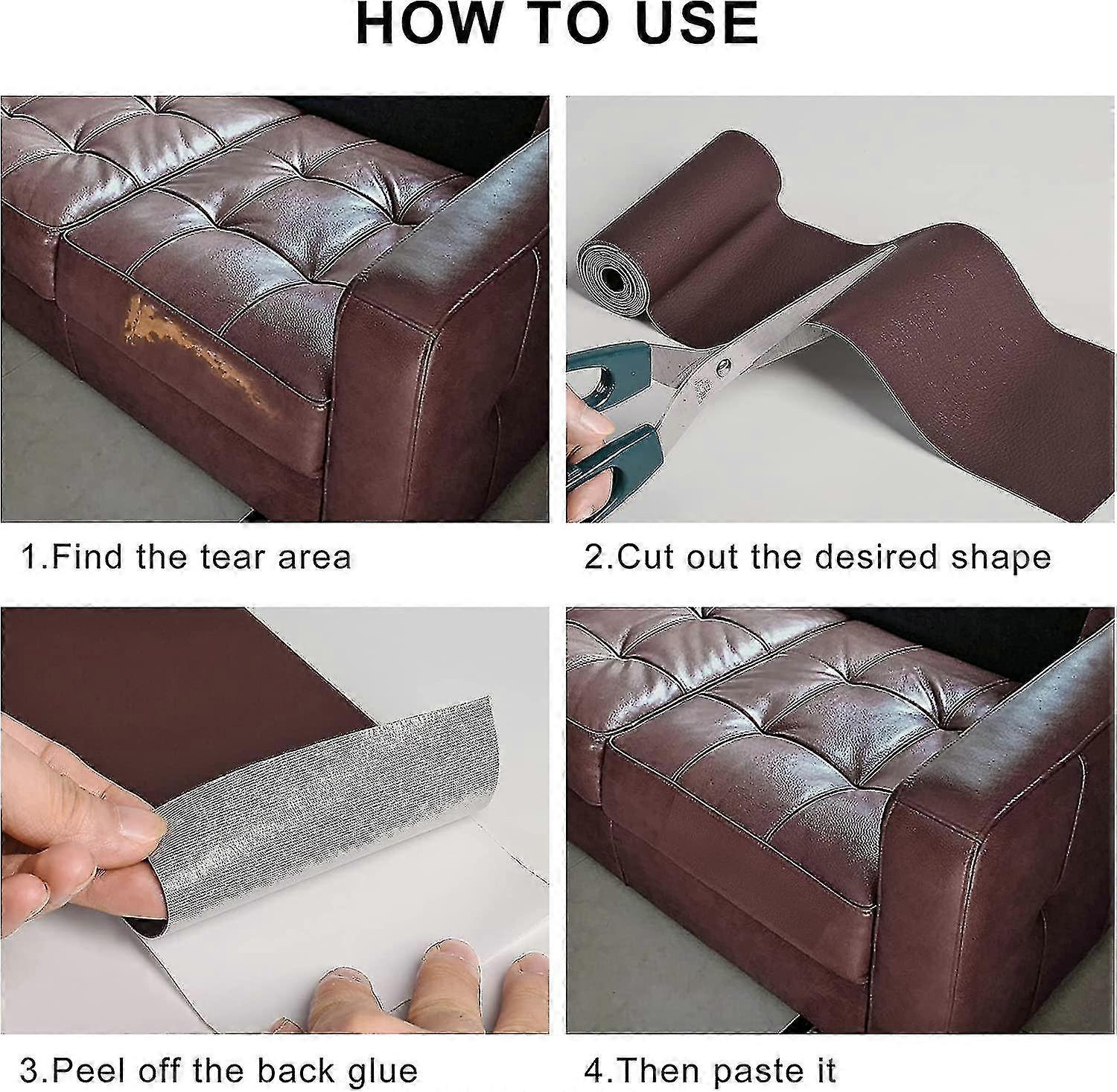 HOW TO USE

1.Find the tear area

2.Cut out the desired shape

3.Peel off the back glue

4.Then paste it