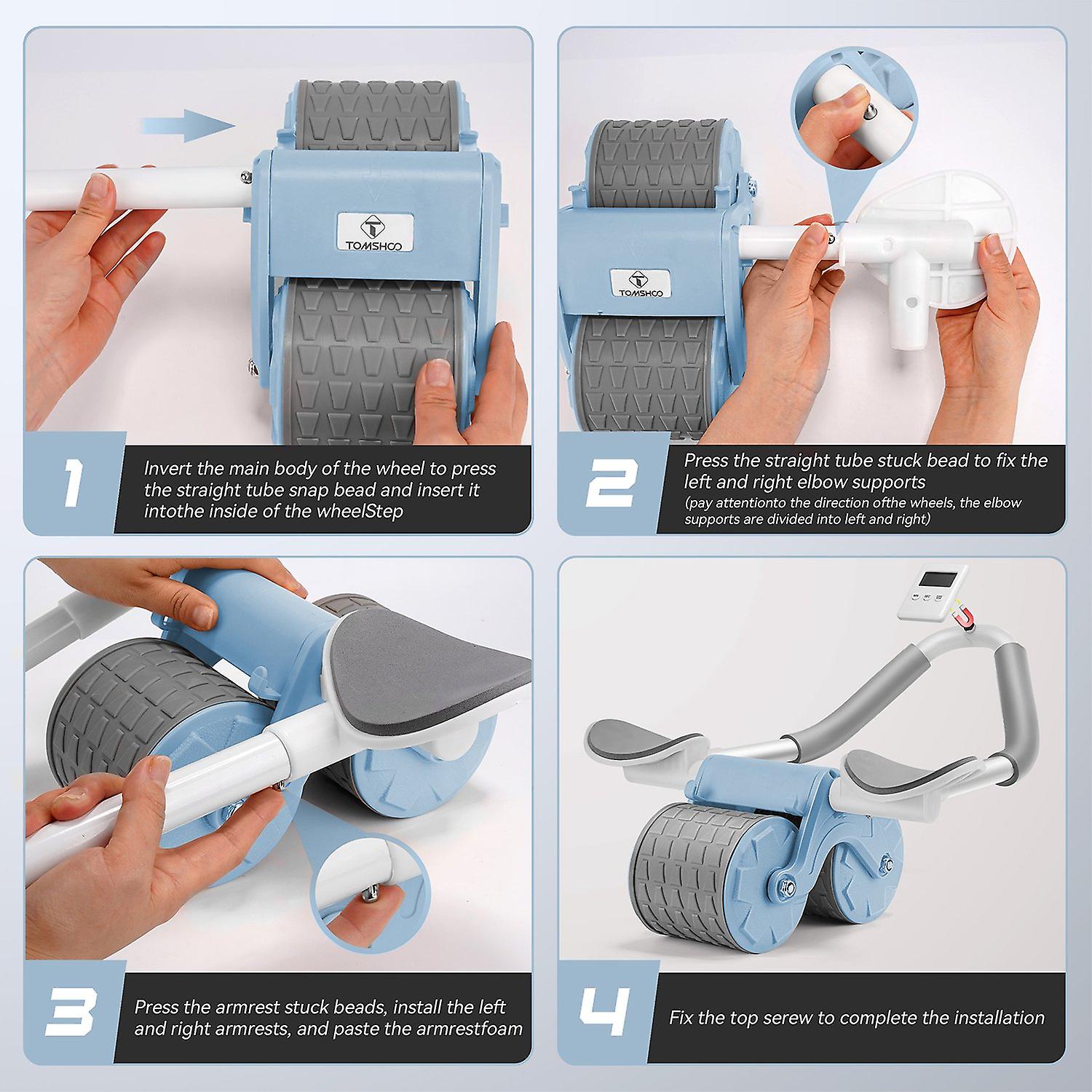 TOMSHOO

1

Invert the main body of the wheel to press the straight tube snap bead and insert it intothe inside of the wheelStep

TOMSHOO

2

Press the straight tube stuck bead to fix the left and right elbow supports
(pay attentionto the direction ofthe wheels, the elbow supports are divided into left and right)

3

Press the armrest stuck beads, install the left and right armrests, and paste the armrestfoam

4

Fix the top serew to complete the installation