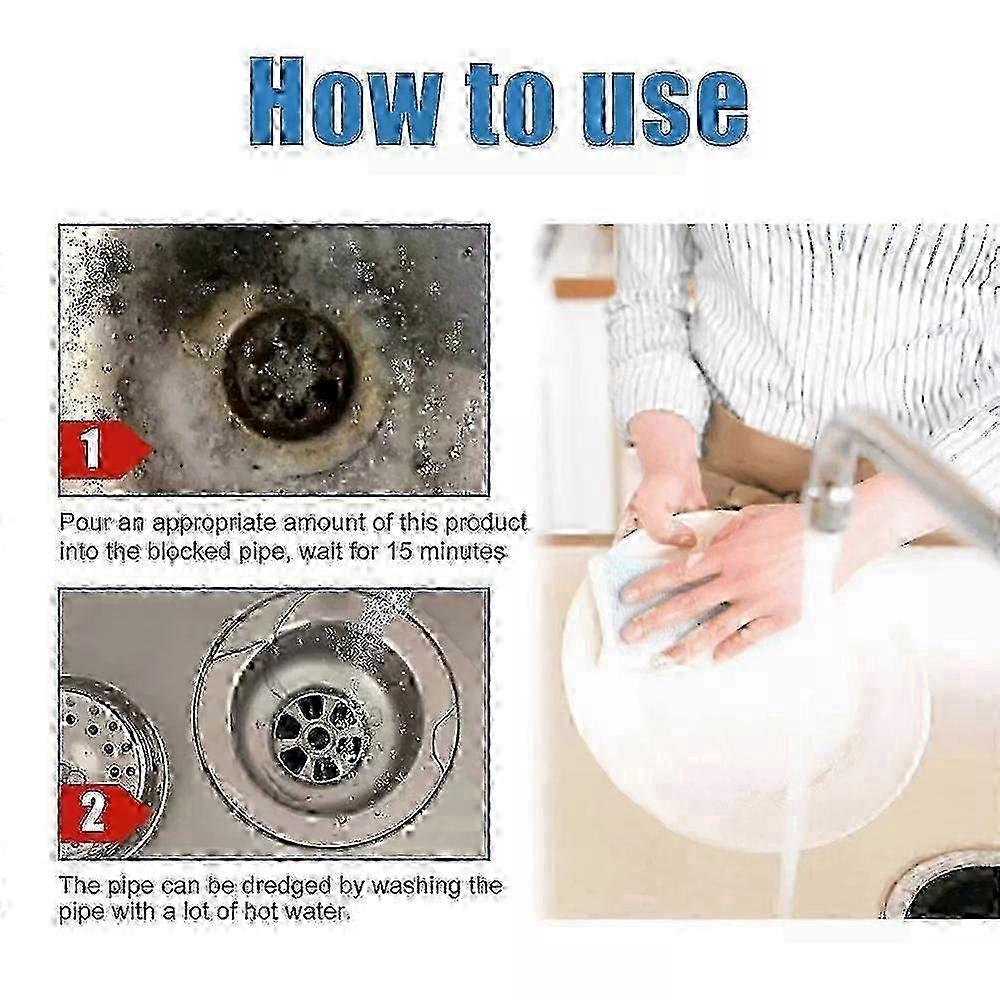 How to use

1

Pour an appropriate amount of this product into the blocked pipe, wait for 15 minutes

2

The pipe can be dredged by washing the pipe with a lot of hot water.